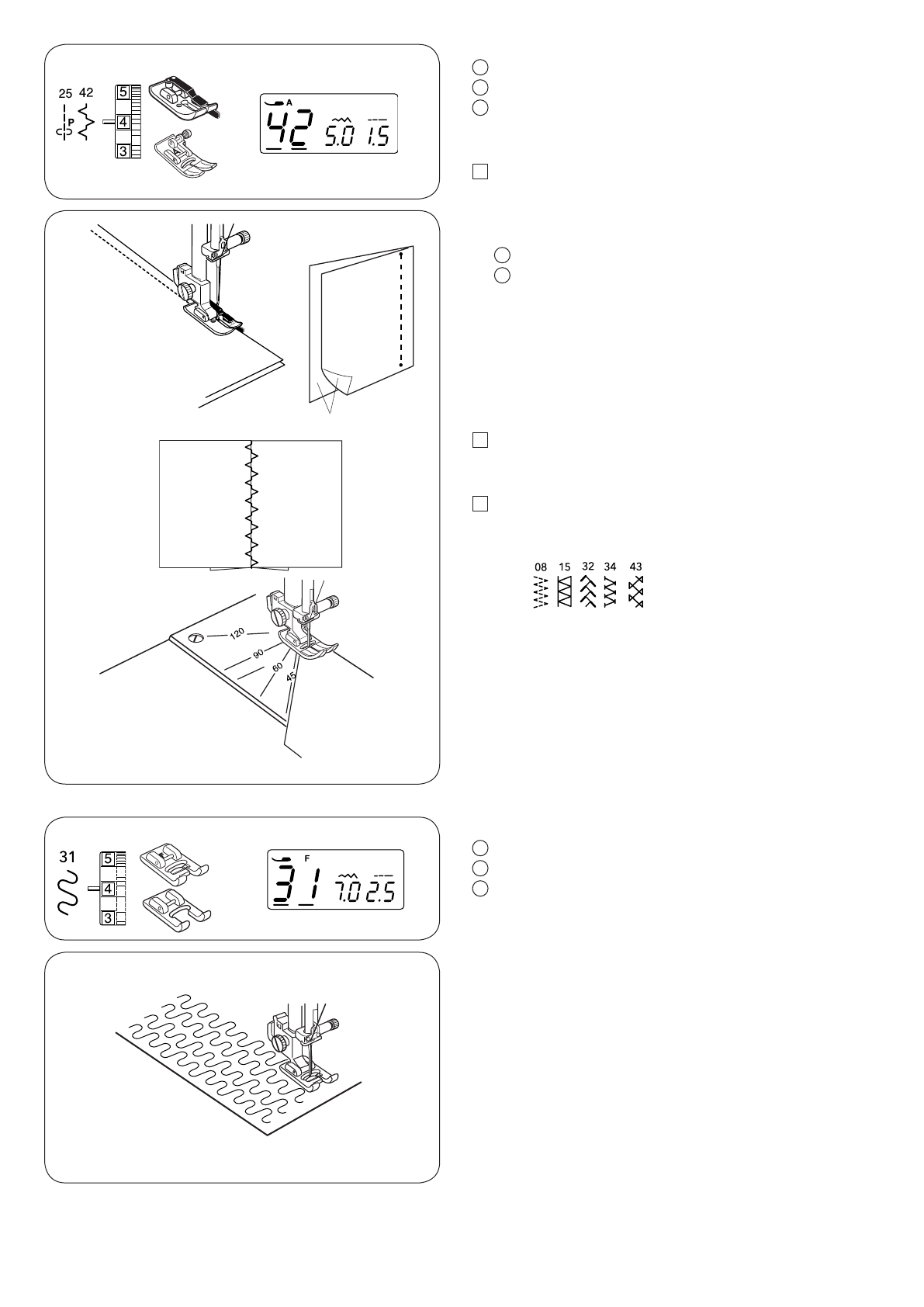 25 42

P

5

4

3

A

42 5.0 1.5

120

90

60

45

08 15 32 34 43

31

5

4

3

F

31 7.0 2.5