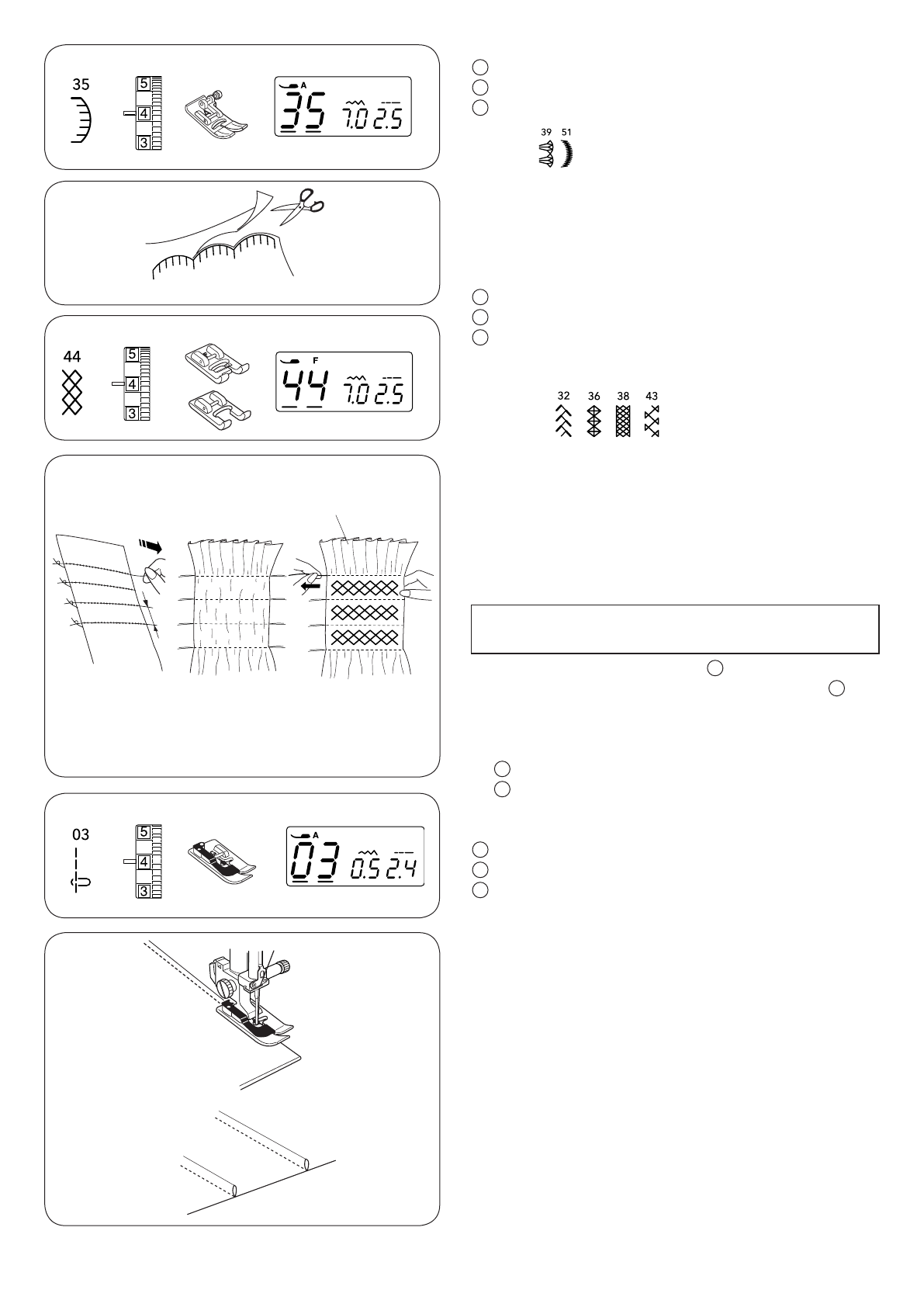 35

5
4
3

A
35 7.0 2.5

39 51

44

5
4
3

F
44 7.0 2.5

32 36 38 43

03

5
4
3

A
03 0.5 2.4