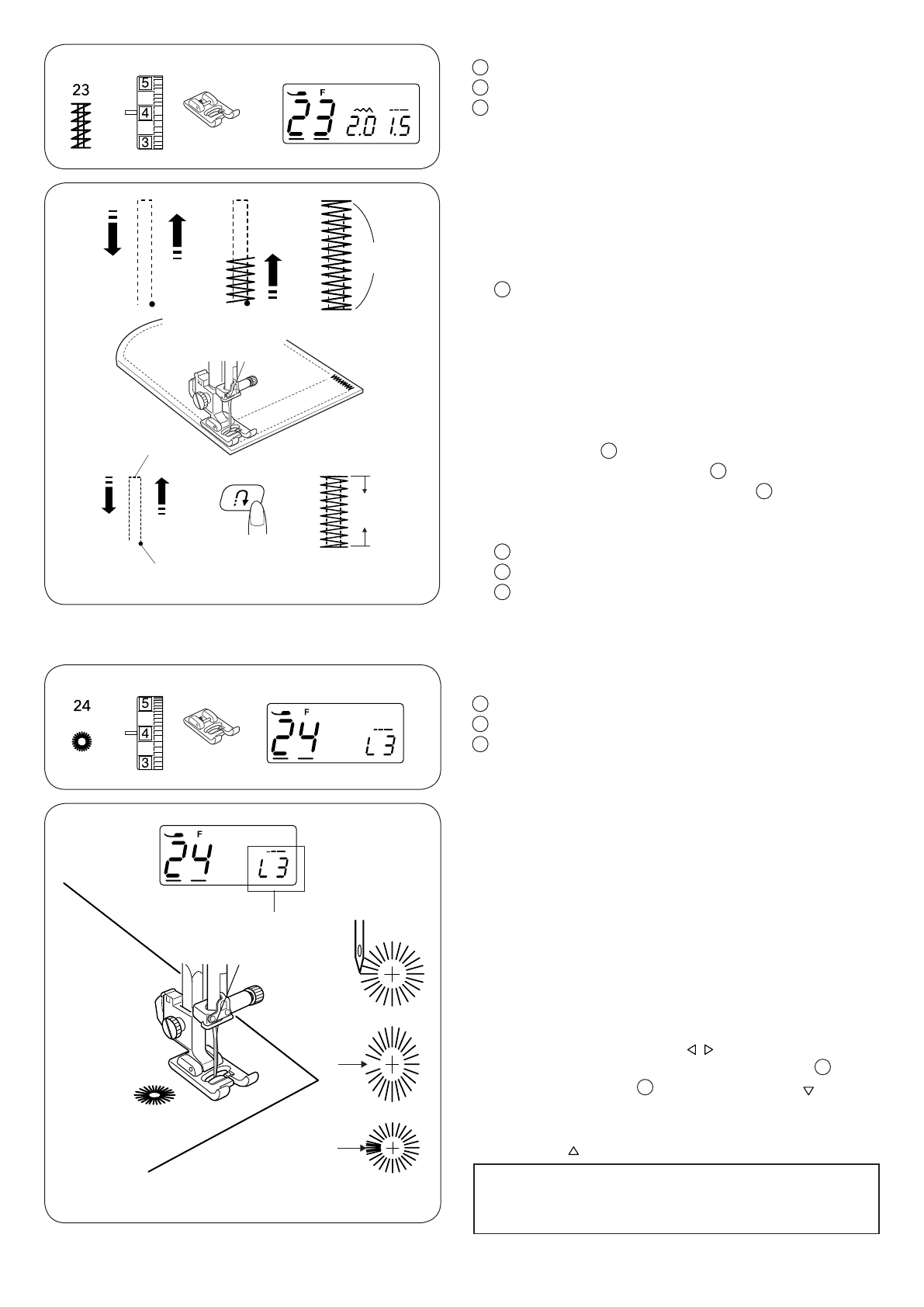 23

5
4
3

F
23 2.0 1.5

24

5
4
3

F
24 L3

F
24 L3