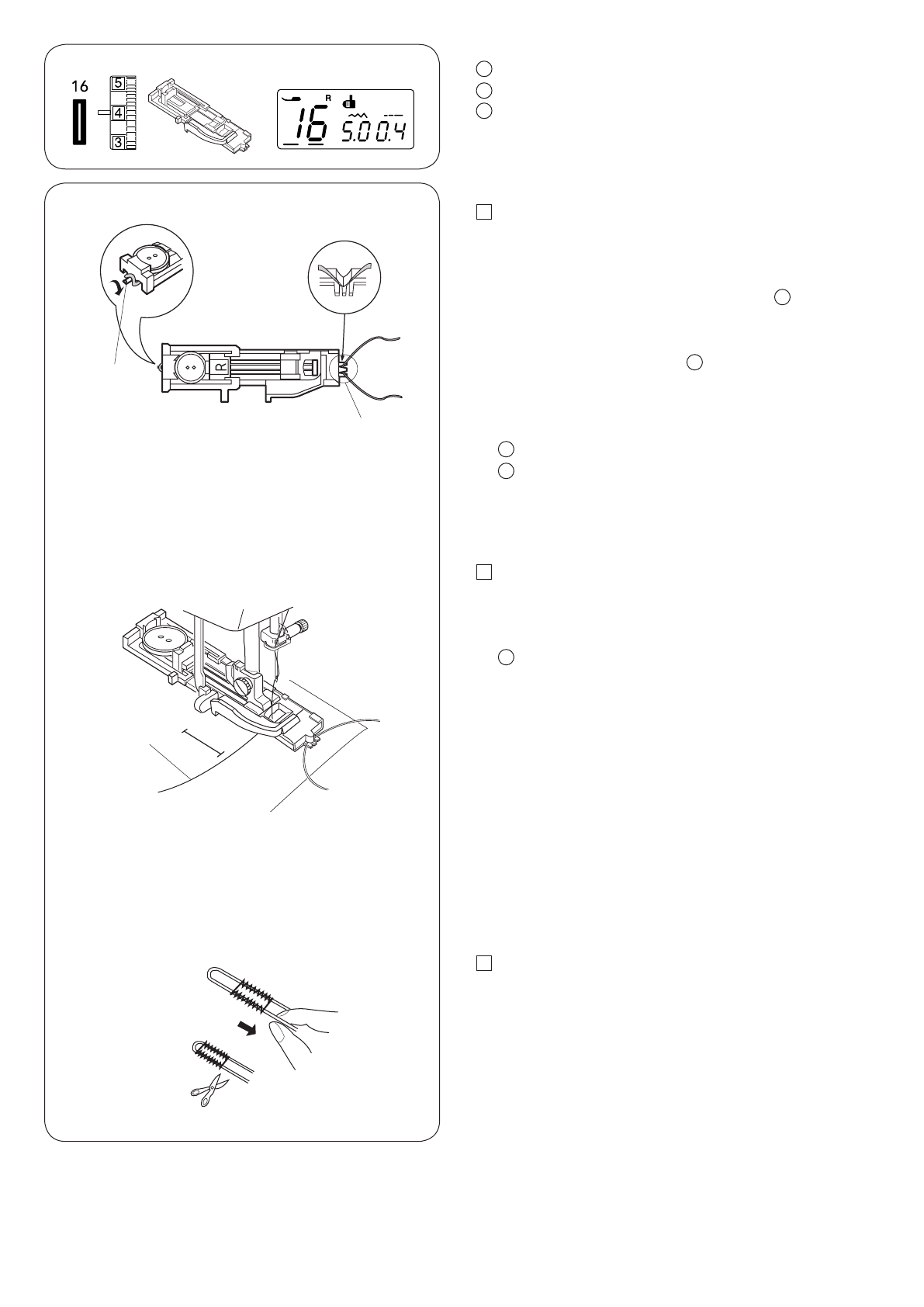 16

5

4

3

R

16

5.0 0.4

R