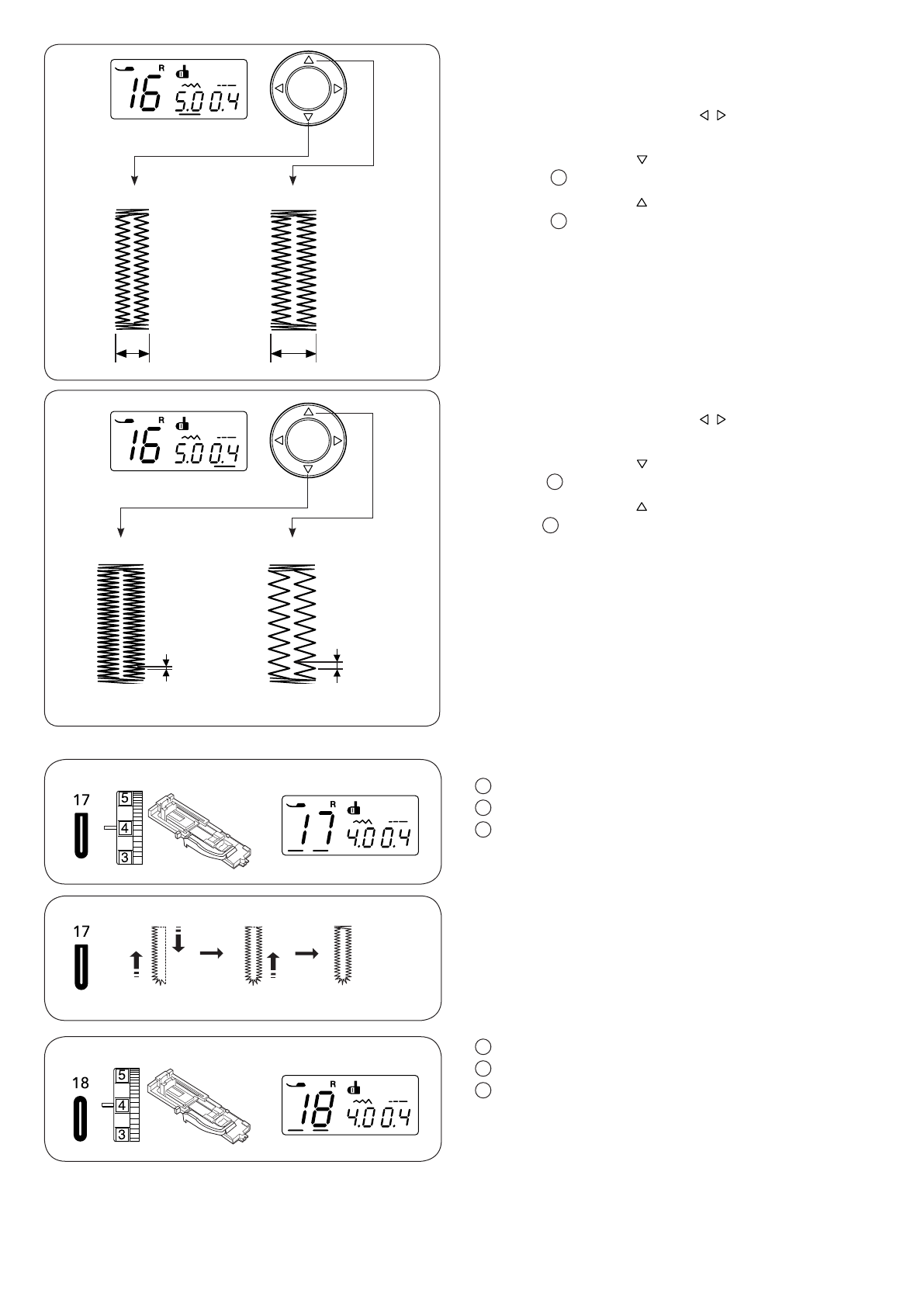 16 R 5.0 0.4

16 R 5.0 0.4

17
5
4
3
17 R 4.0 0.4

17

18
5
4
3
18 R 4.0 0.4