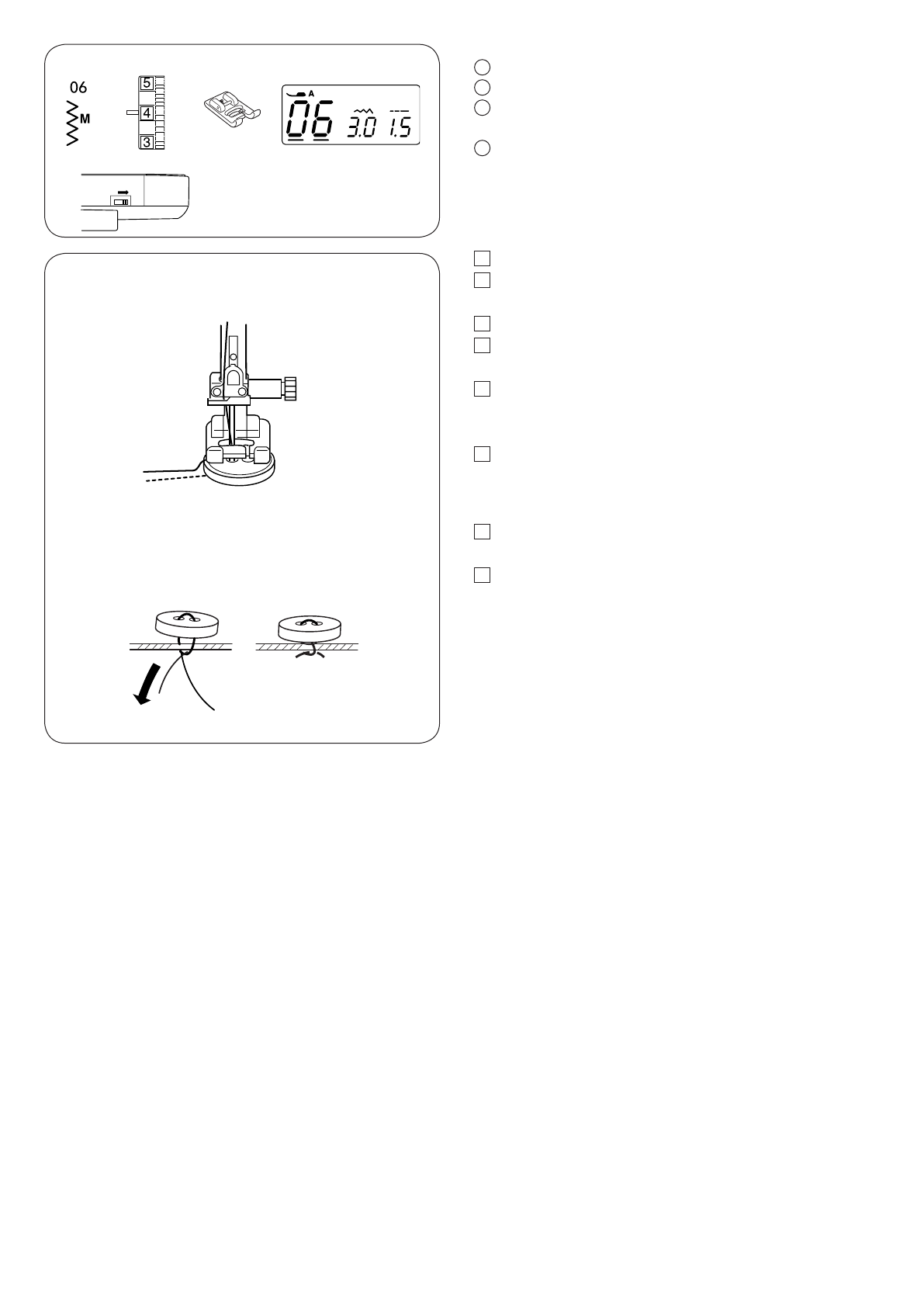 06
M

5
4
3

A
06 3.0 1.5