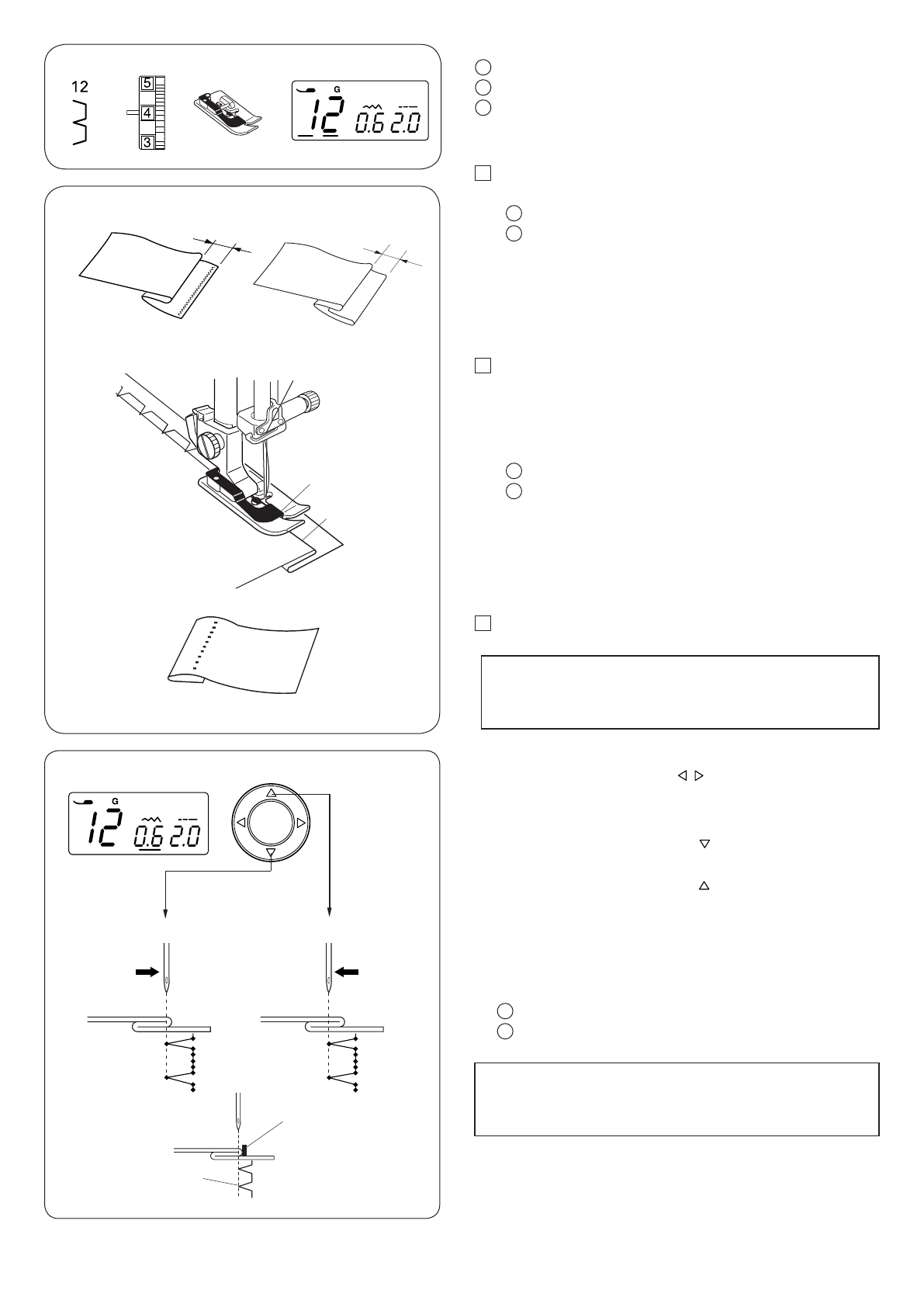 12

5
4
3

G
12 0.6 2.0

G
12 0.6 2.0