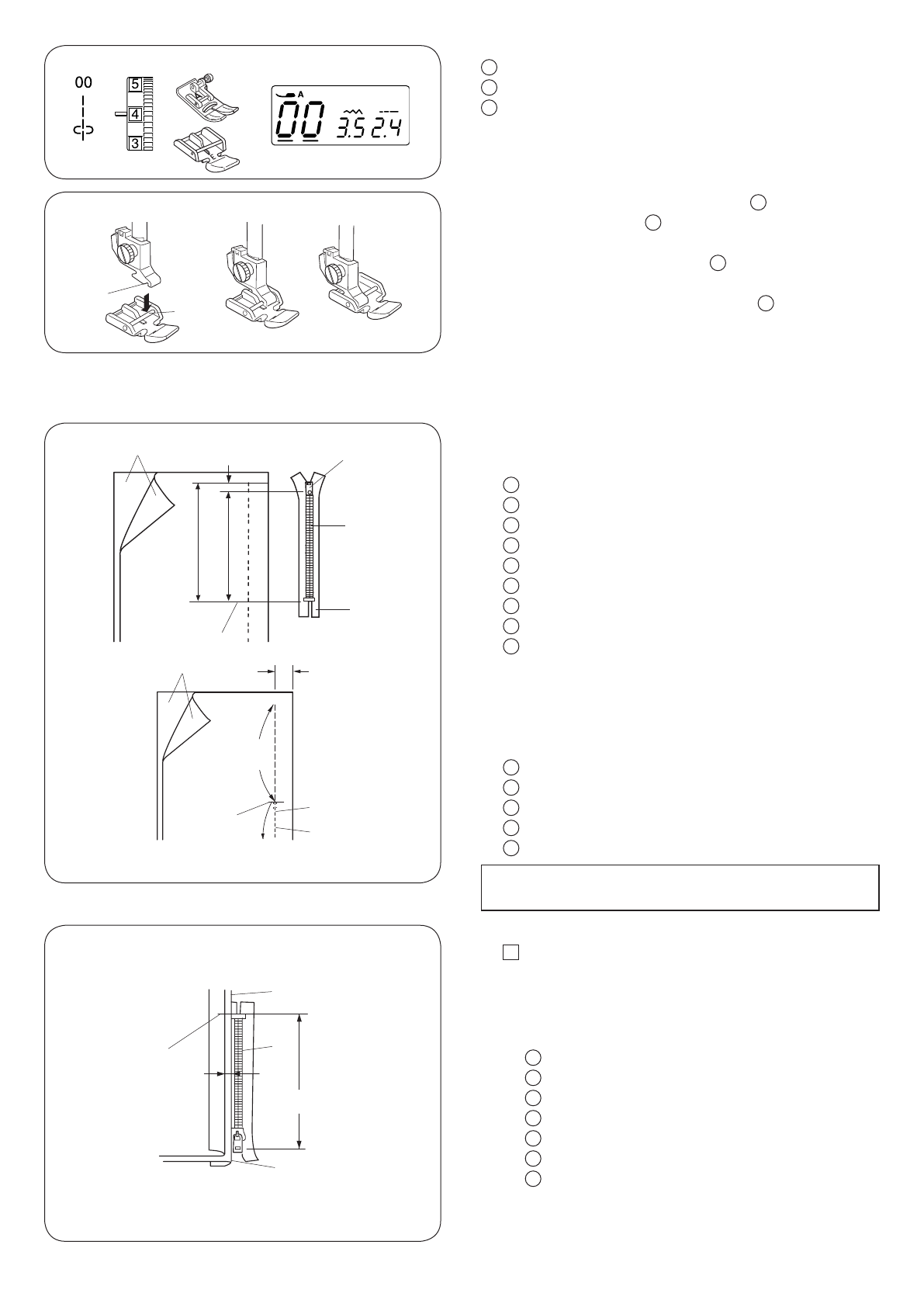 00

5

4

3

A

00 3.5 2.4