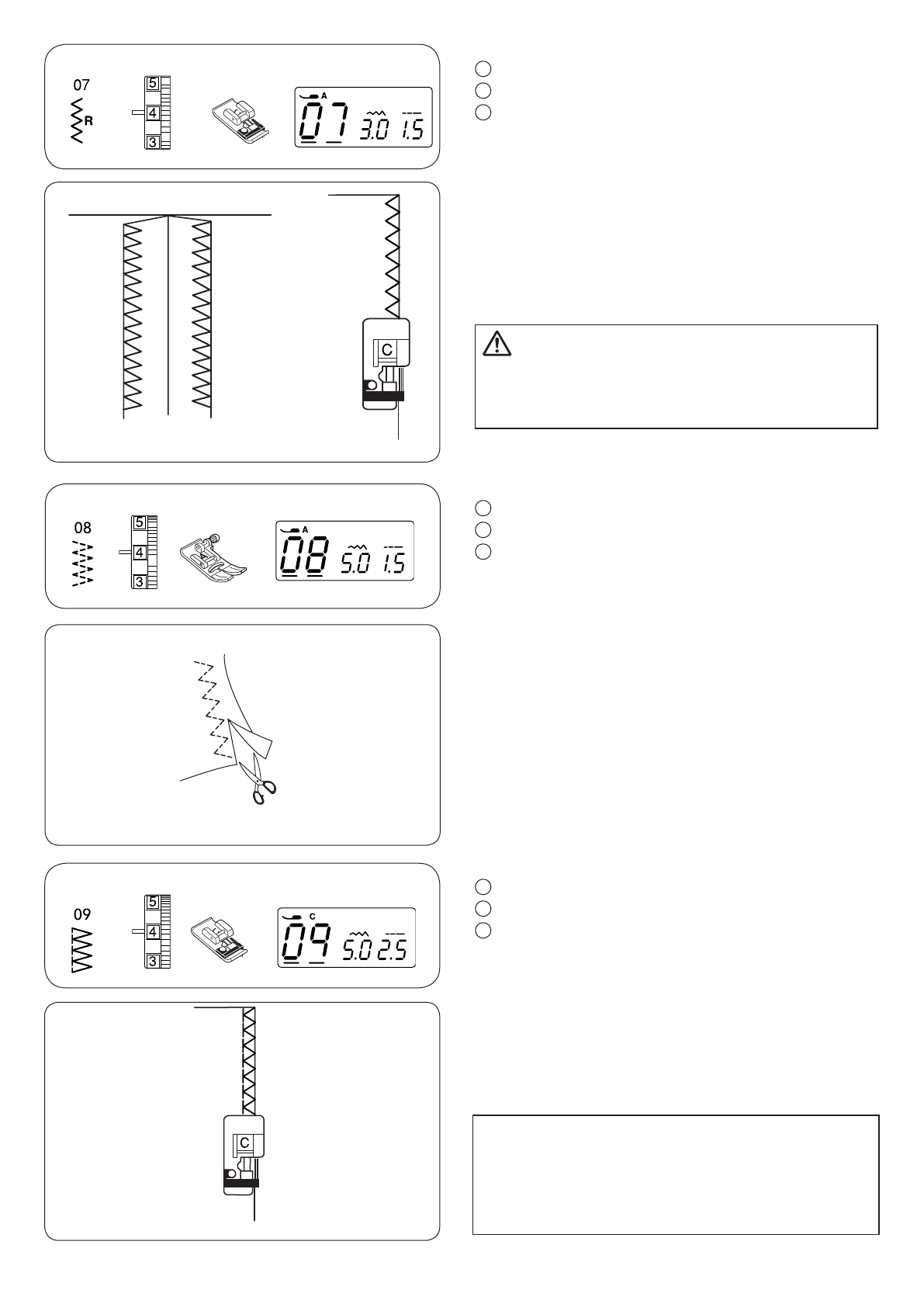 07

R

5

4

3

A

07 3.0 1.5

C

08

5

4

3

A

A

08 5.0 1.5

09

5

4

3

C

09 5.0 2.5

C