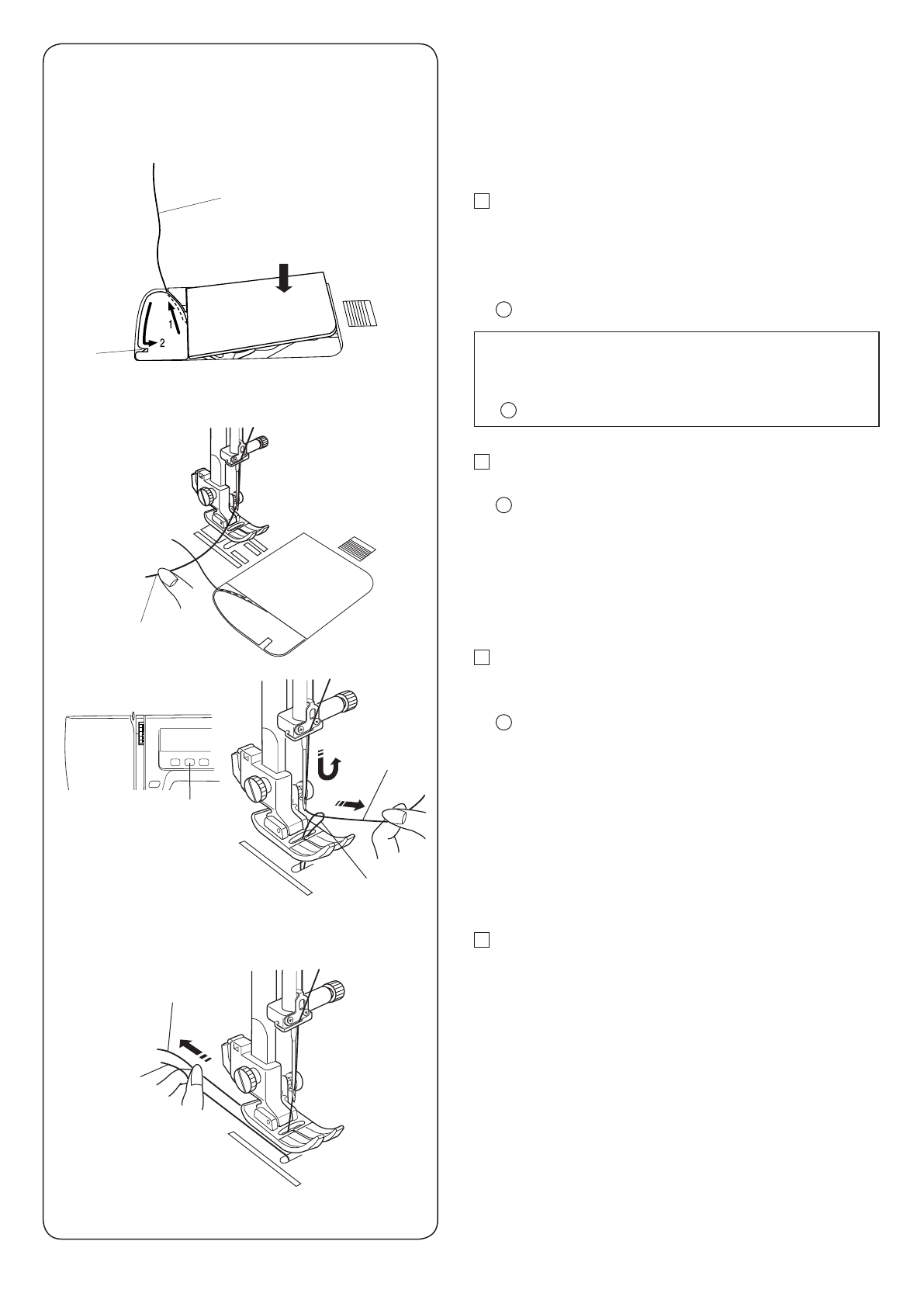 1

2