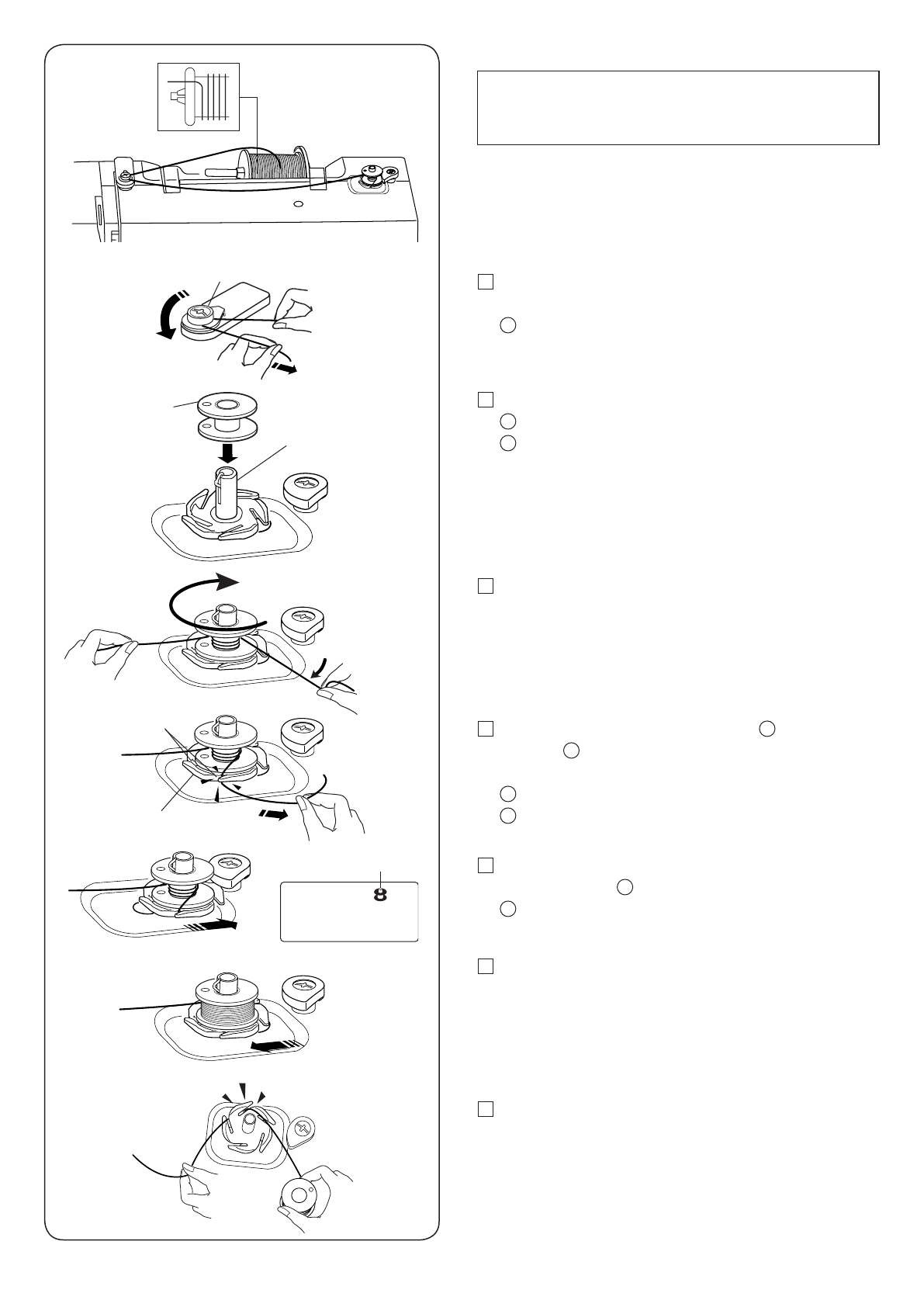 8