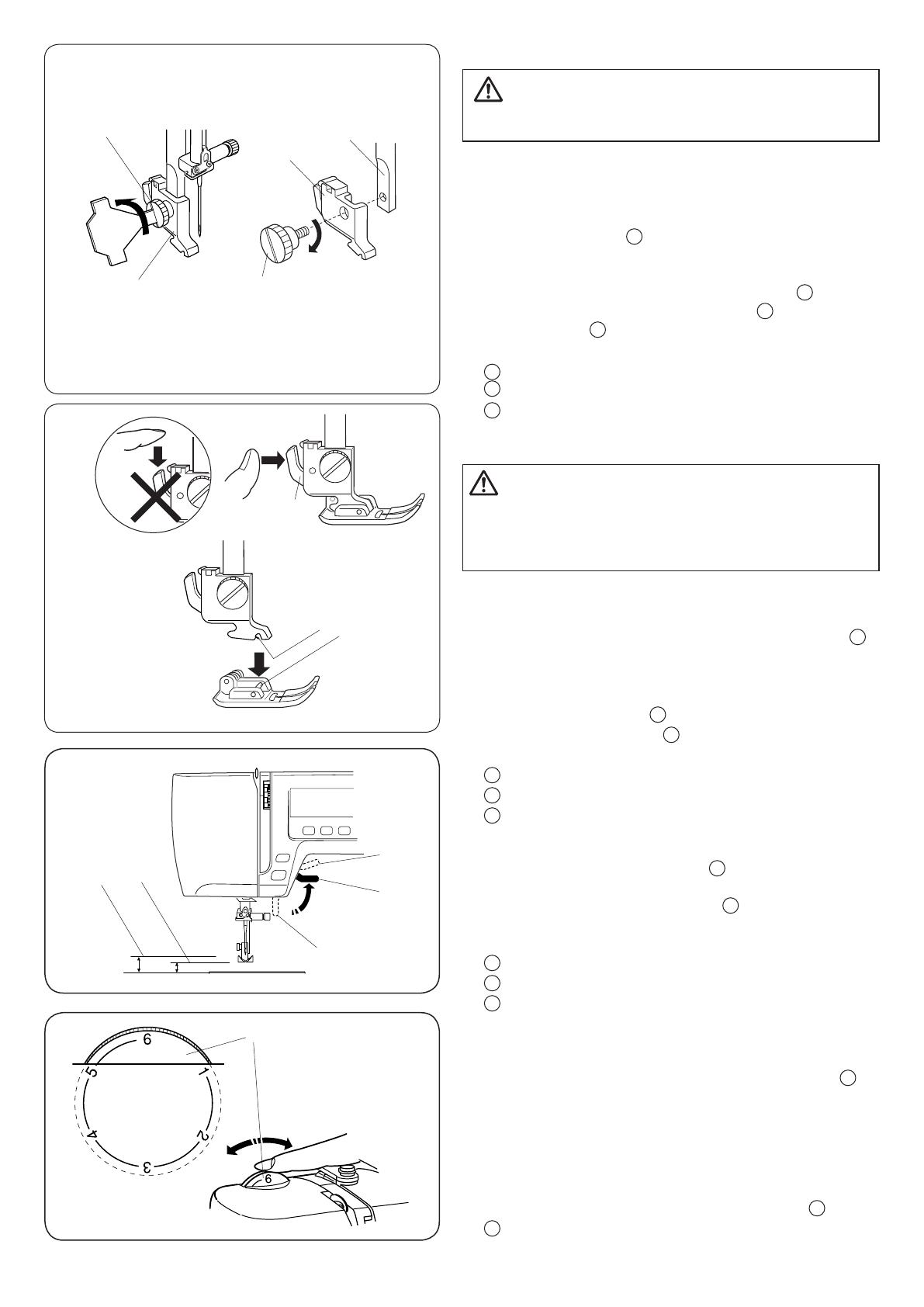 6

5

1

4

2

3

6