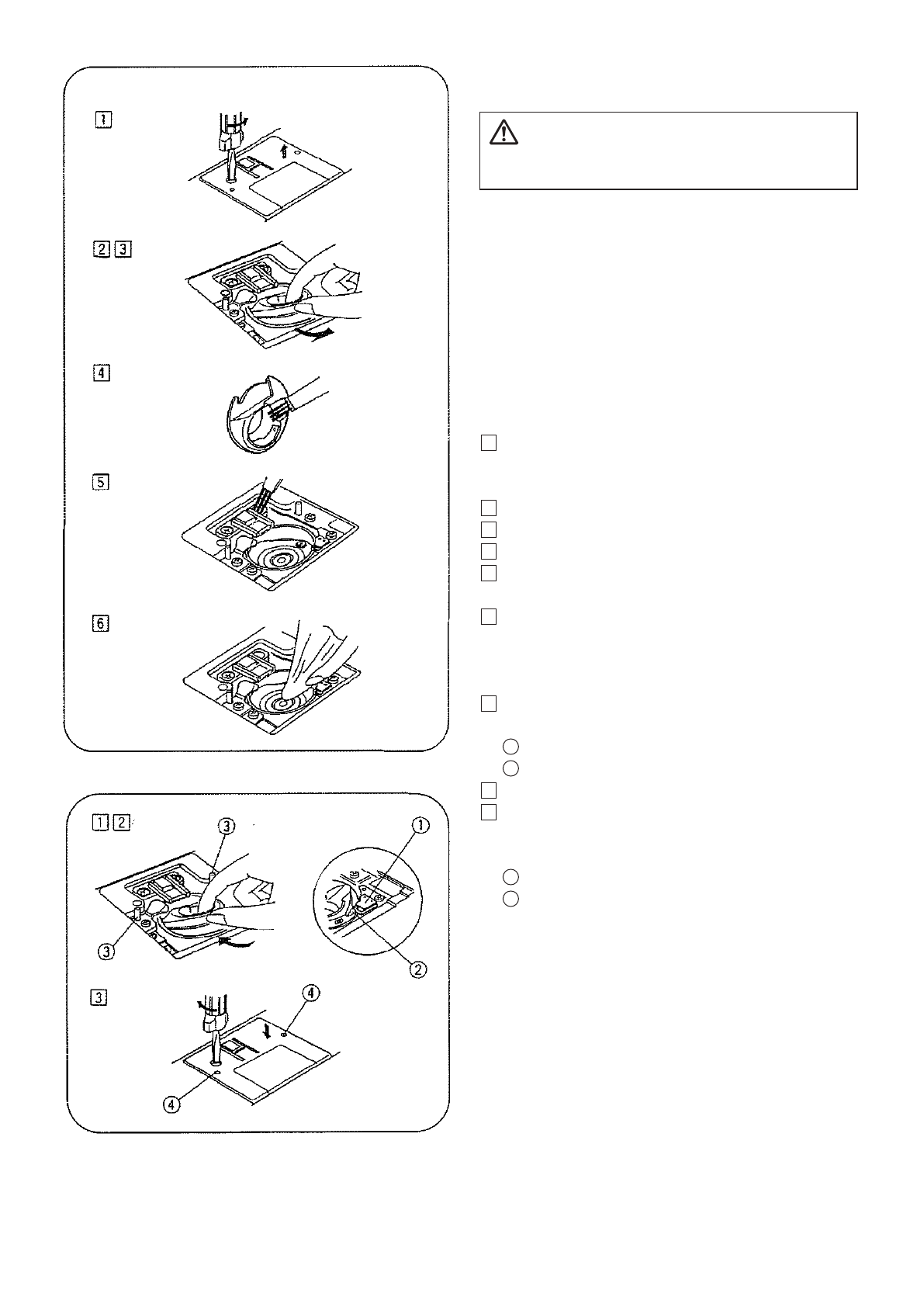 1

2 3

4

5

6

1 2

3

3

1

2

3

4

4