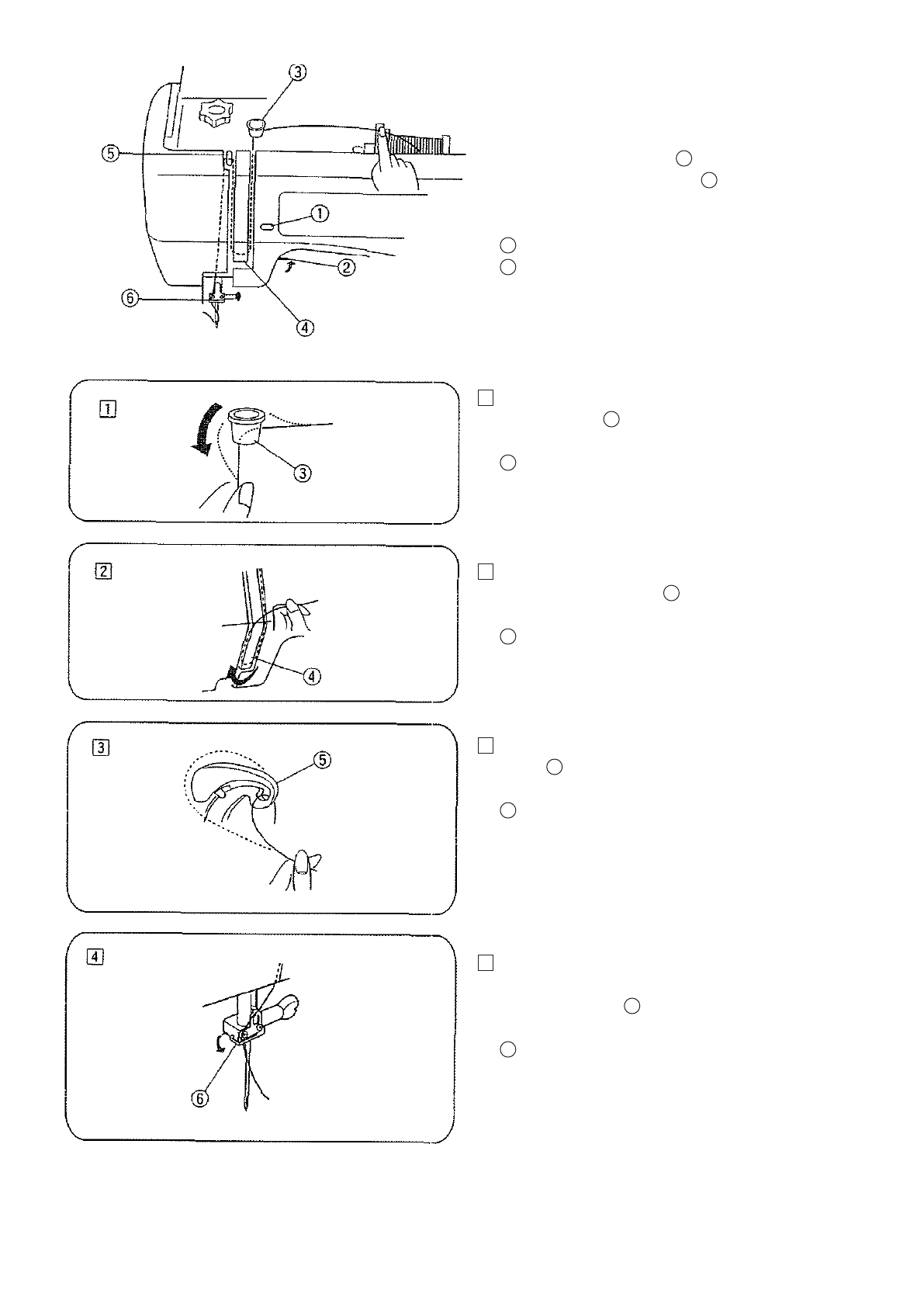 ③
⑤
①
②
⑥
④

1
③

2
④

3
⑤

4
⑥