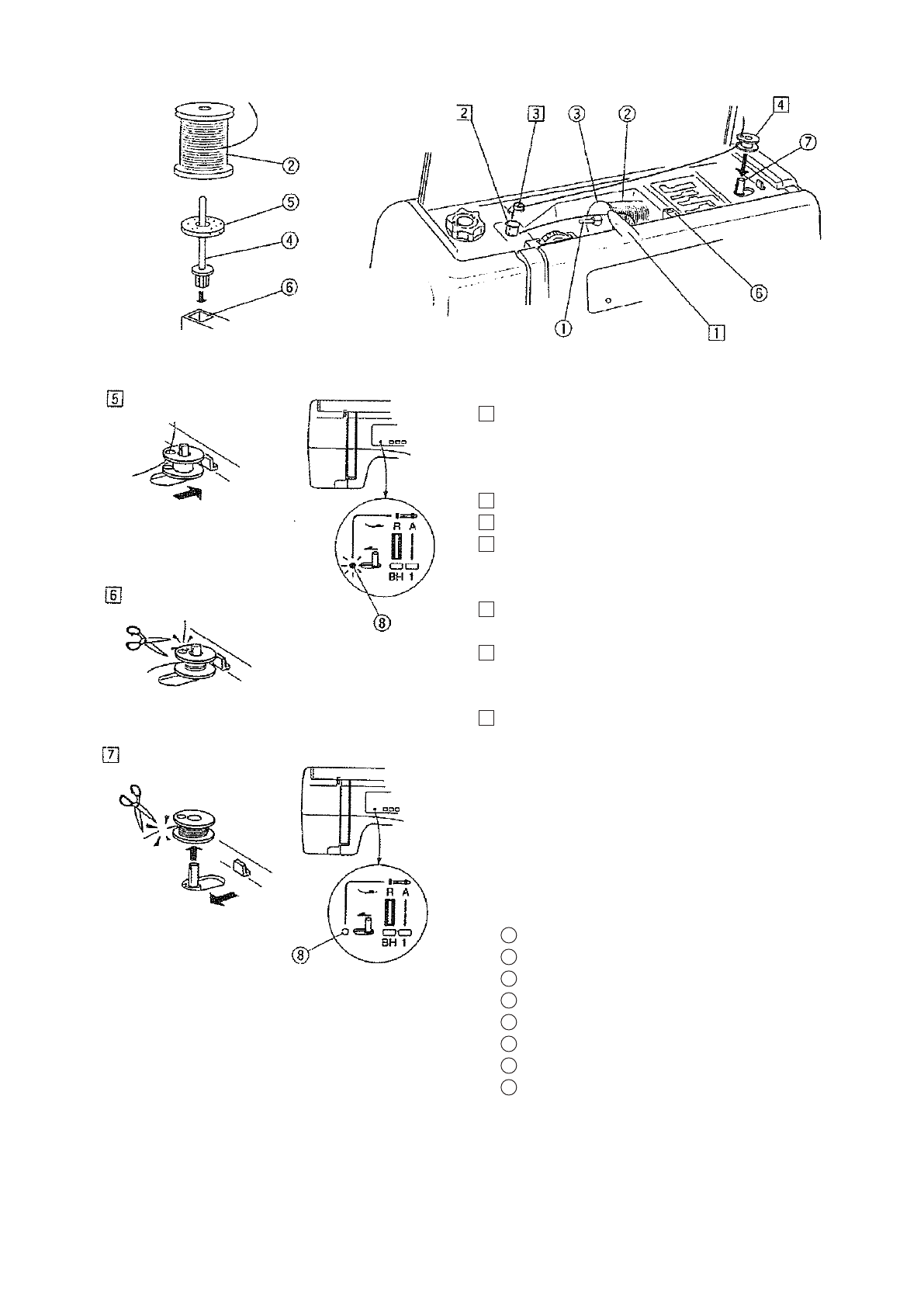 ② ⑤ ④ ⑥

2 3 ③ ② 4 ⑦ ⑥ ① 1

5

R A BH 1 ⑧

6

7

R A BH 1 ⑧