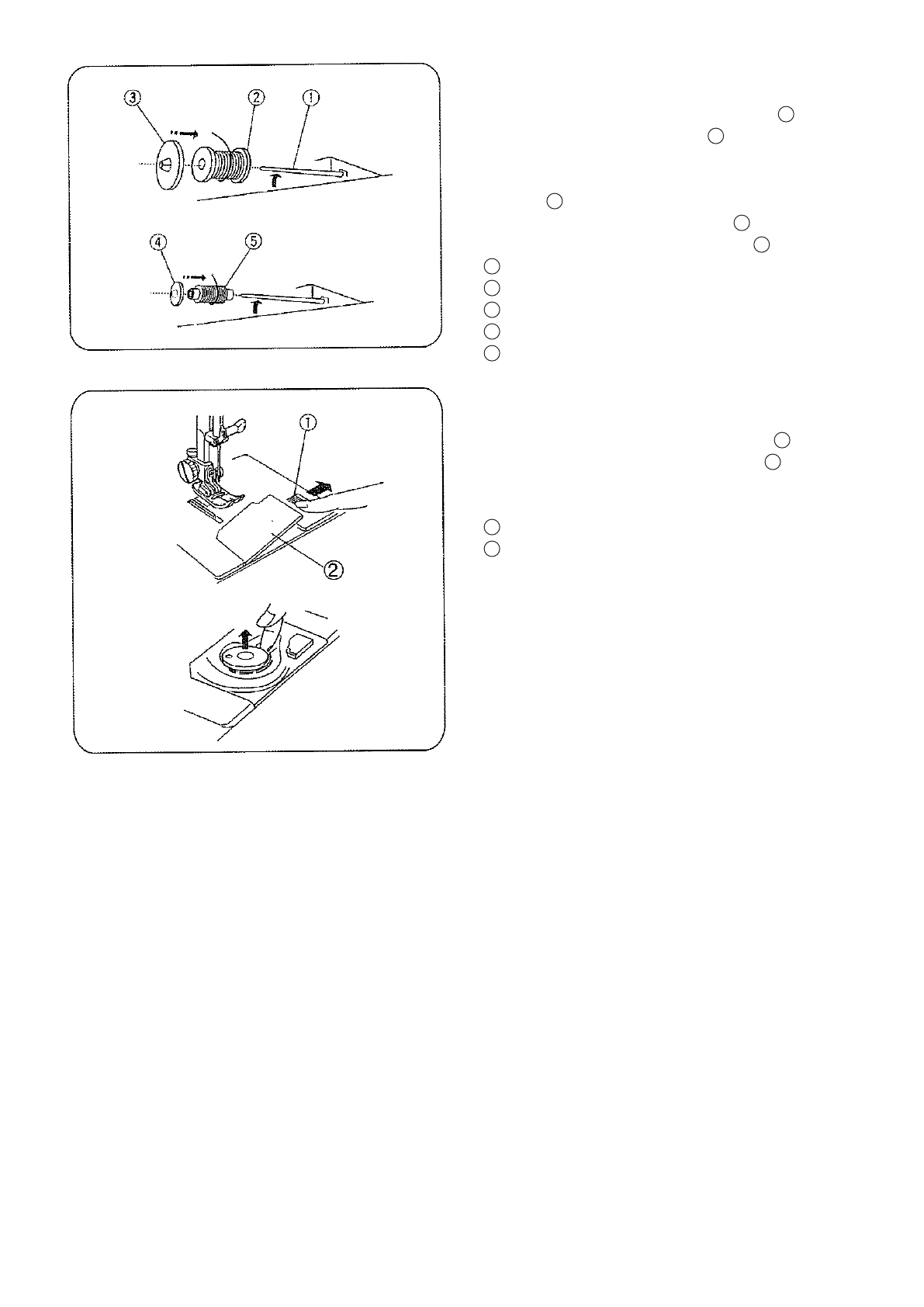 ③ ② ①

④ ⑤

①

②