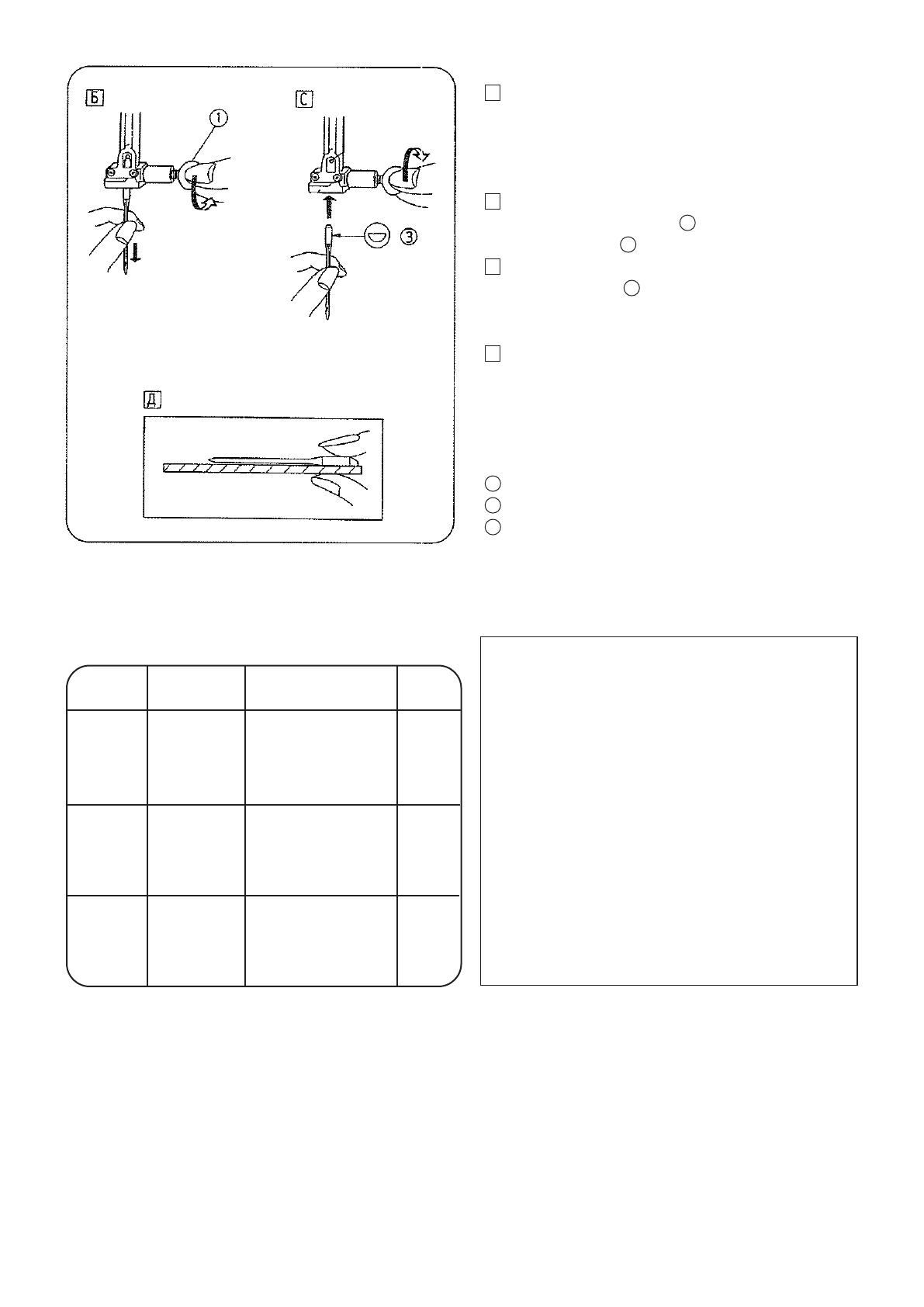 Б

1

С

3

Д