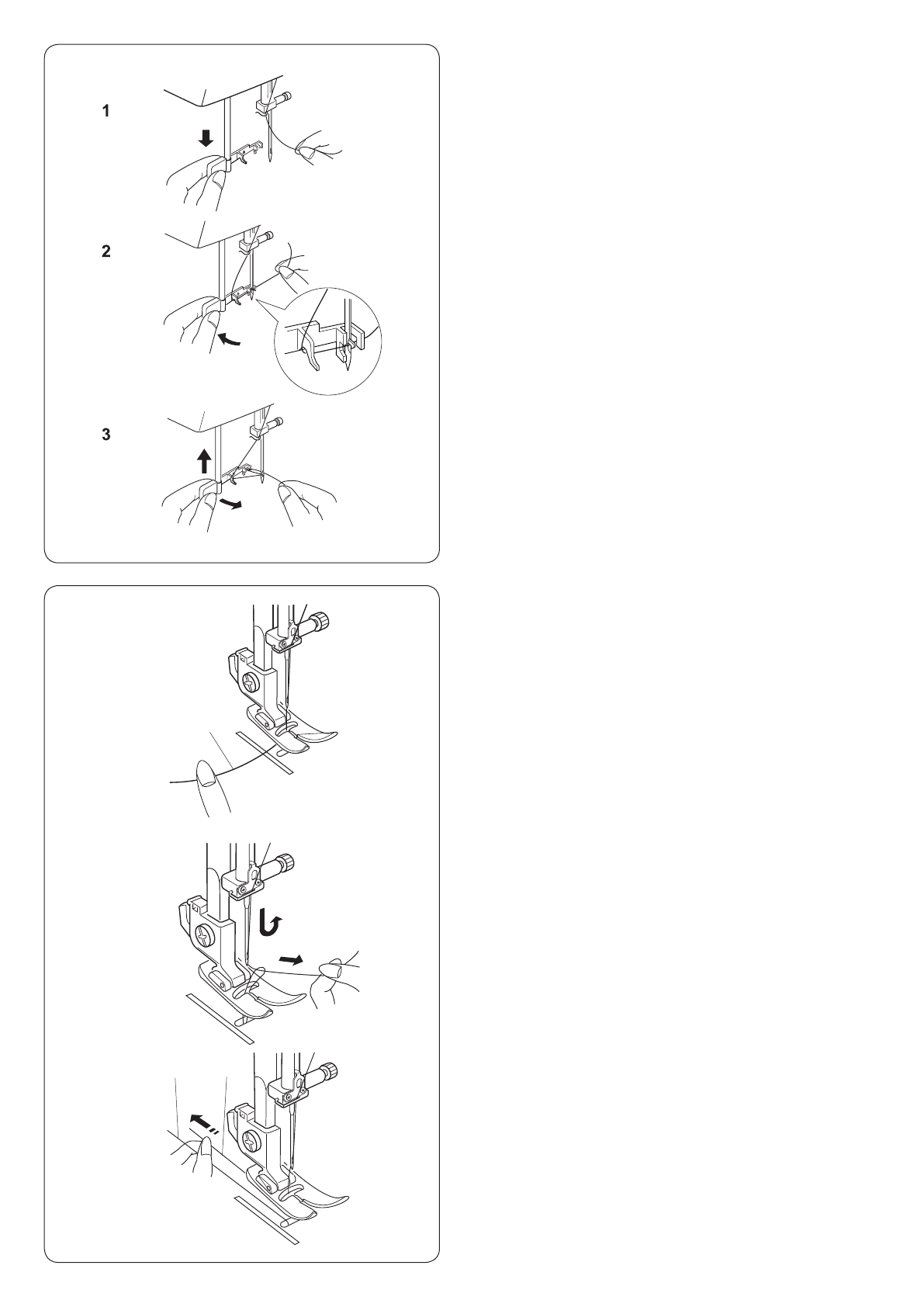 1

2

3