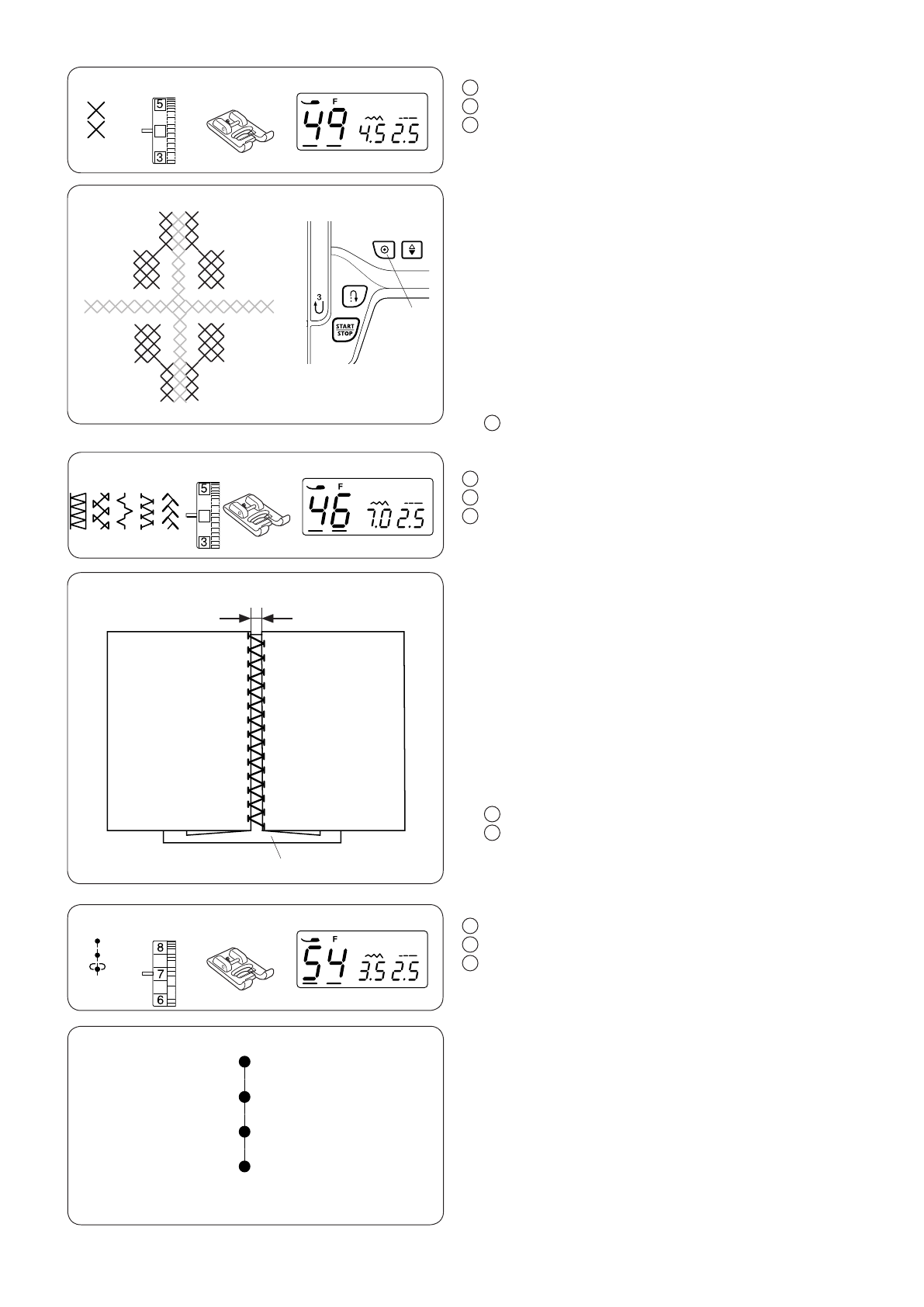 5
3
F
49
4.5 2.5

3
START
STOP

5
3
F
46
7.0 2.5

8
7
6
F
54
3.5 2.5