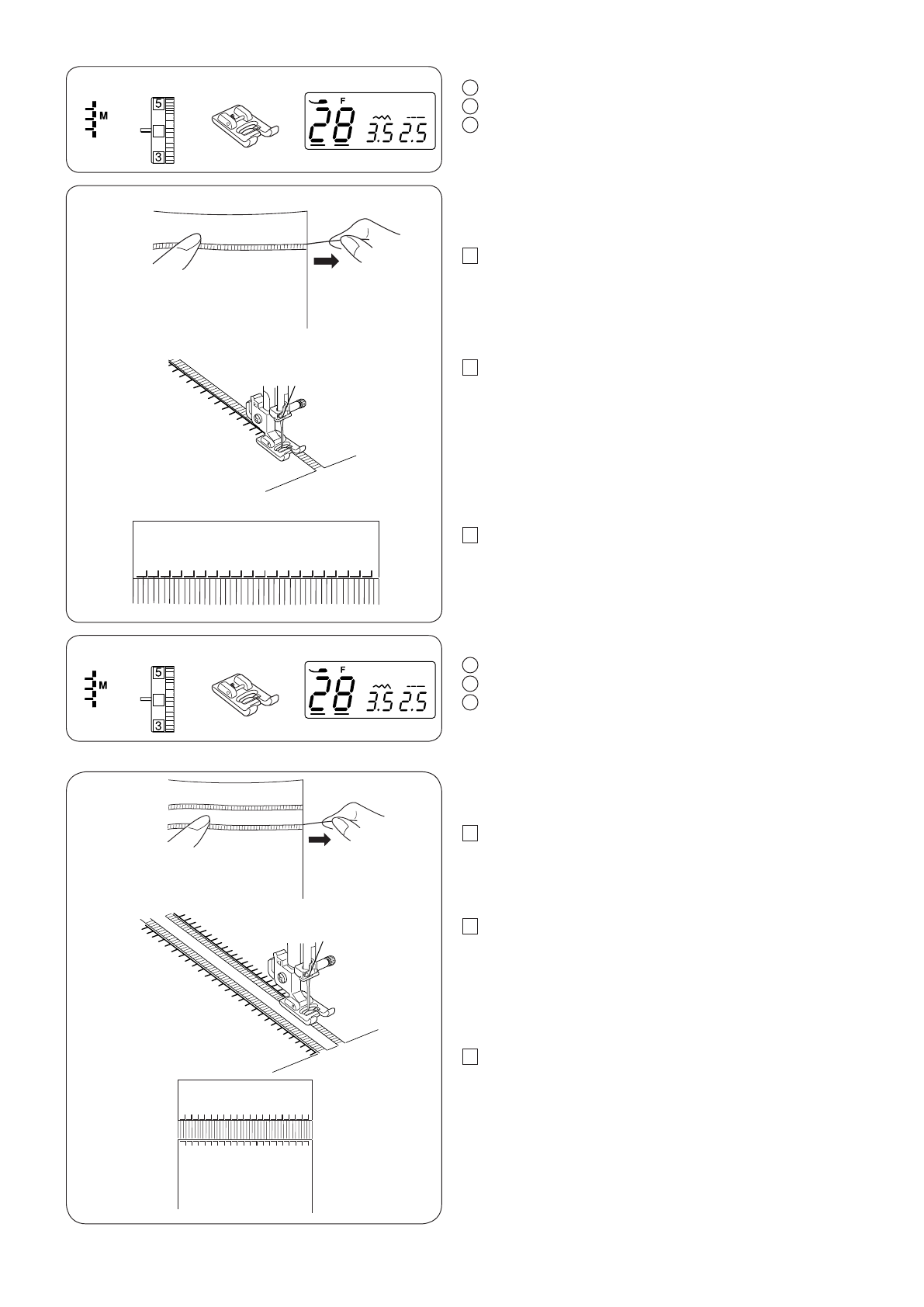 M

5

3

F

28

3.5 2.5

M

5

3

F

28

3.5 2.5