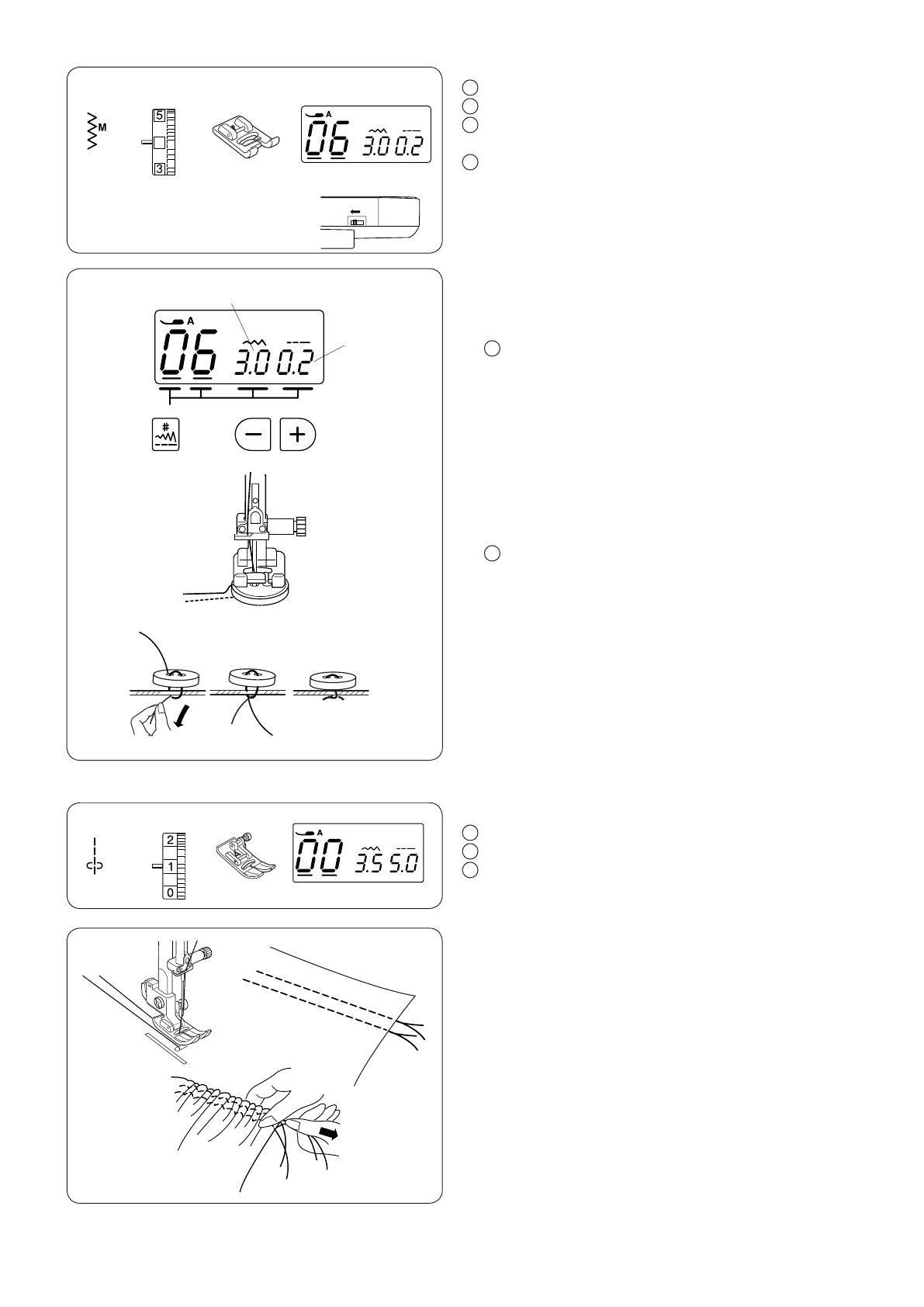 M

5

3

A

06 3.0 0.2

A

06 3.0 0.2

#

−  +

2

1

0

A

00 3.5 5.0