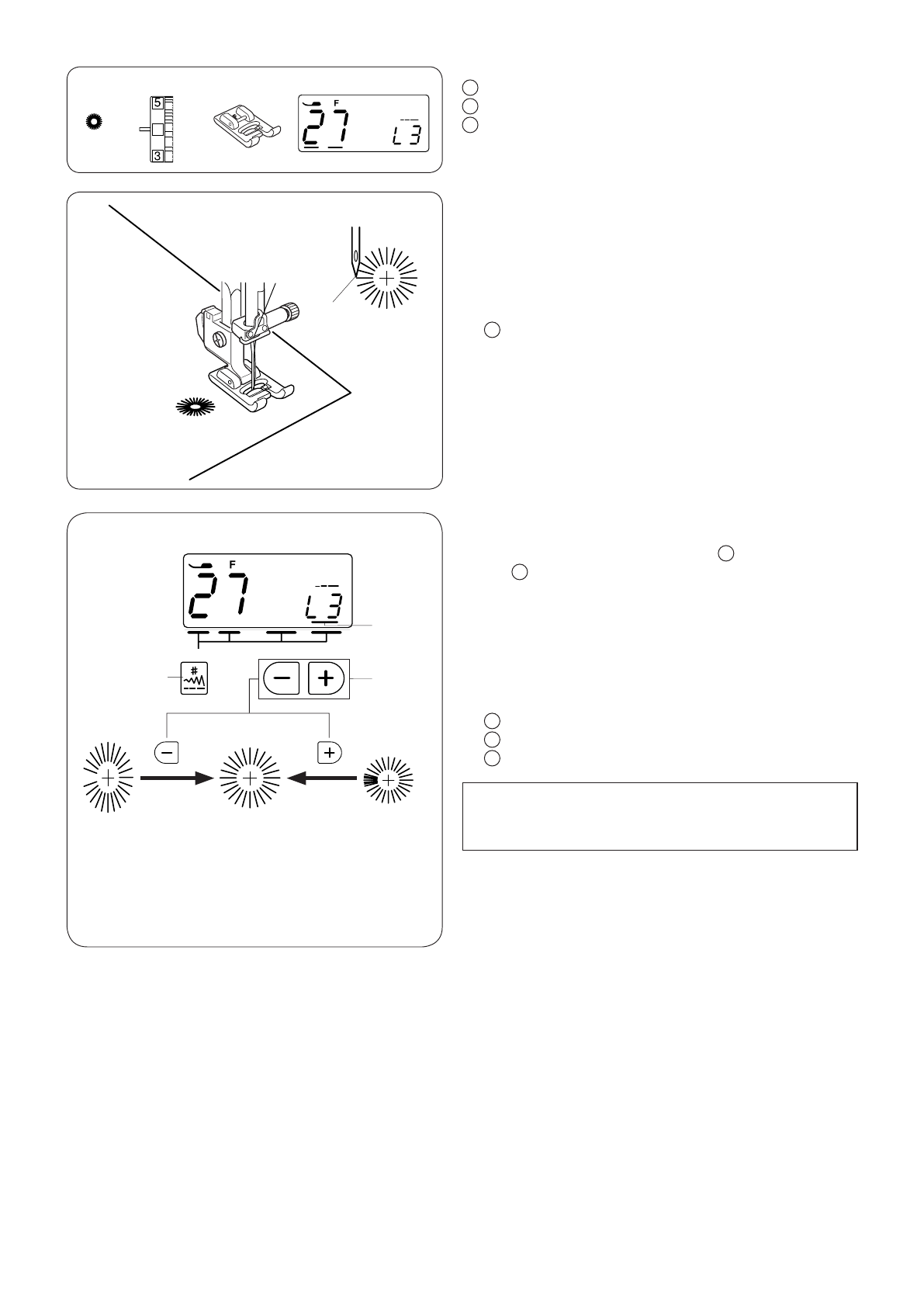 5

3

F

27

L3

F

27

L3

#

−

+

−

+