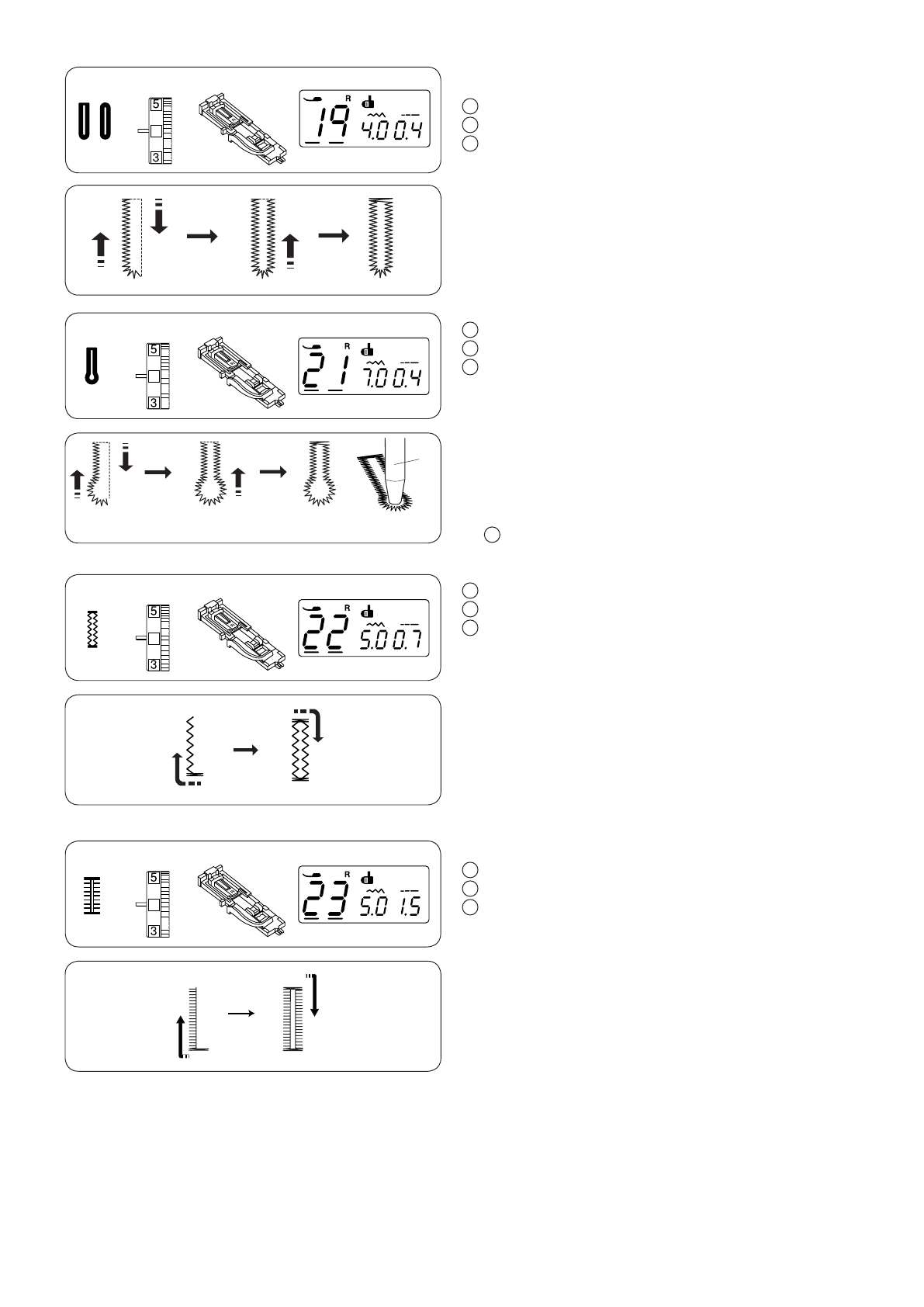 5
3
R
19
4.0 0.4

5
3
R
21
7.0 0.4

5
3
R
22
5.0 0.7

5
3
R
23
5.0 1.5