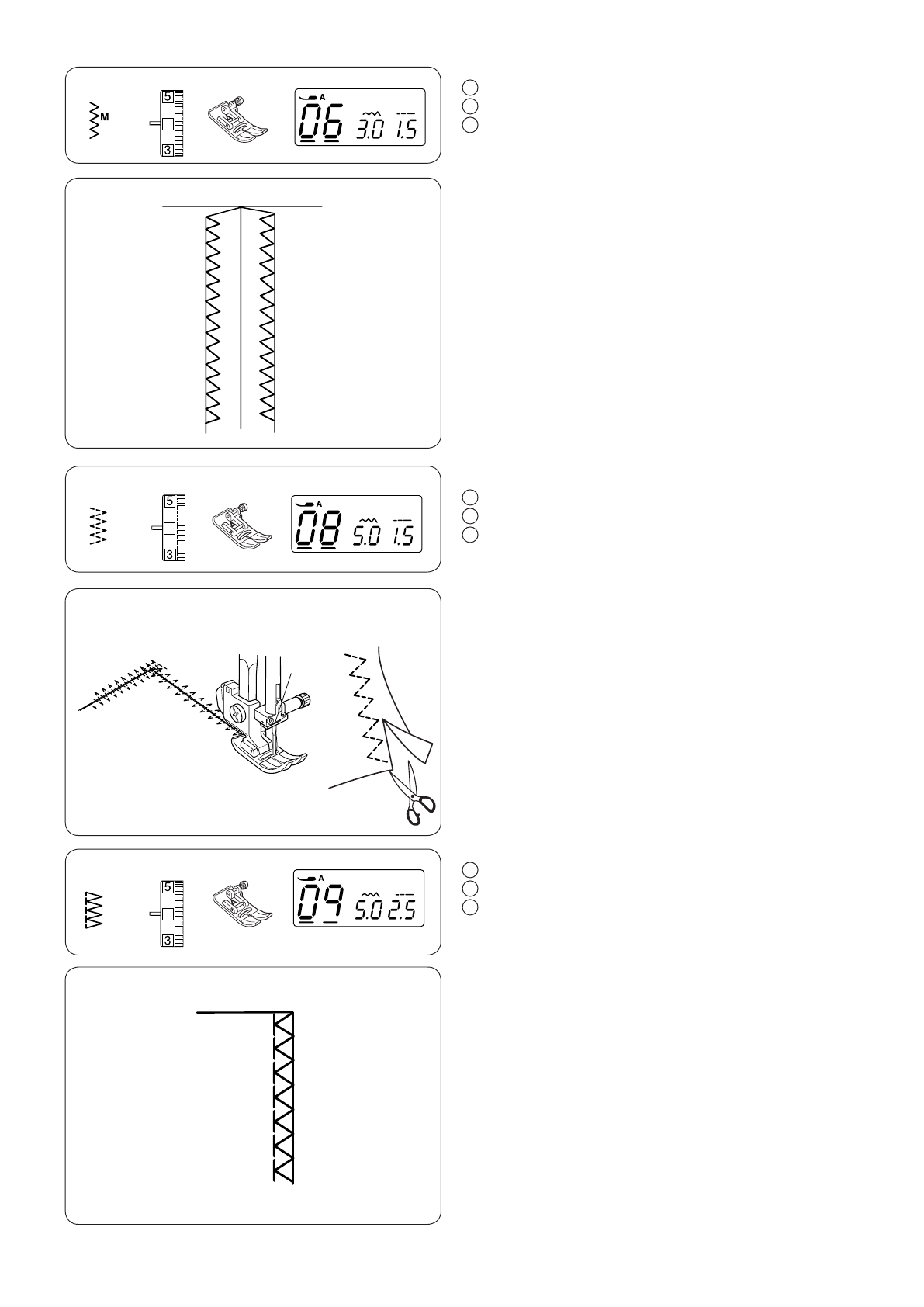 M

5

3

A

06 3.0 1.5

5

3

A

08 5.0 1.5

5

3

A

09 5.0 2.5