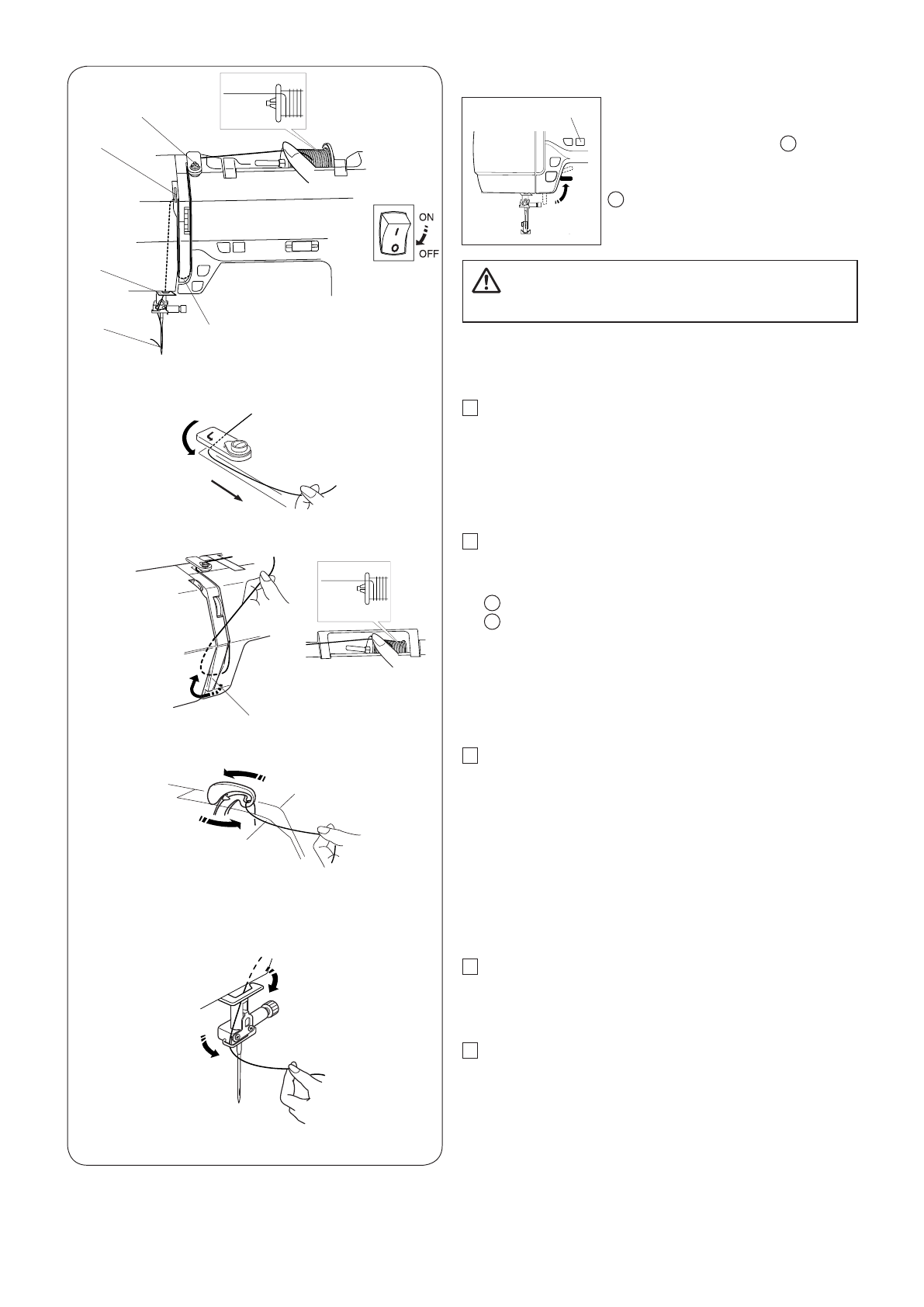 ON
OFF