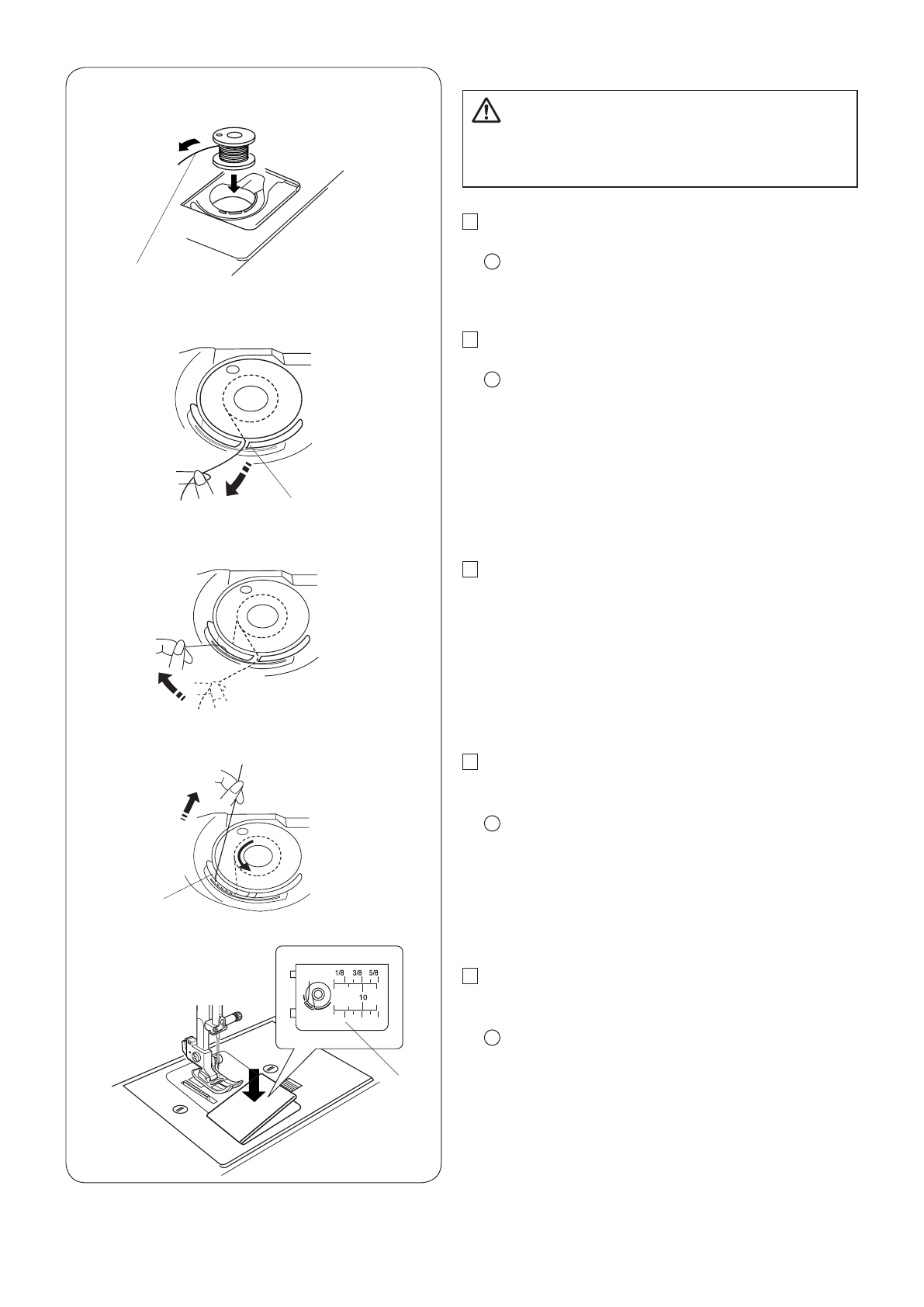 1/8 3/8 5/8

10