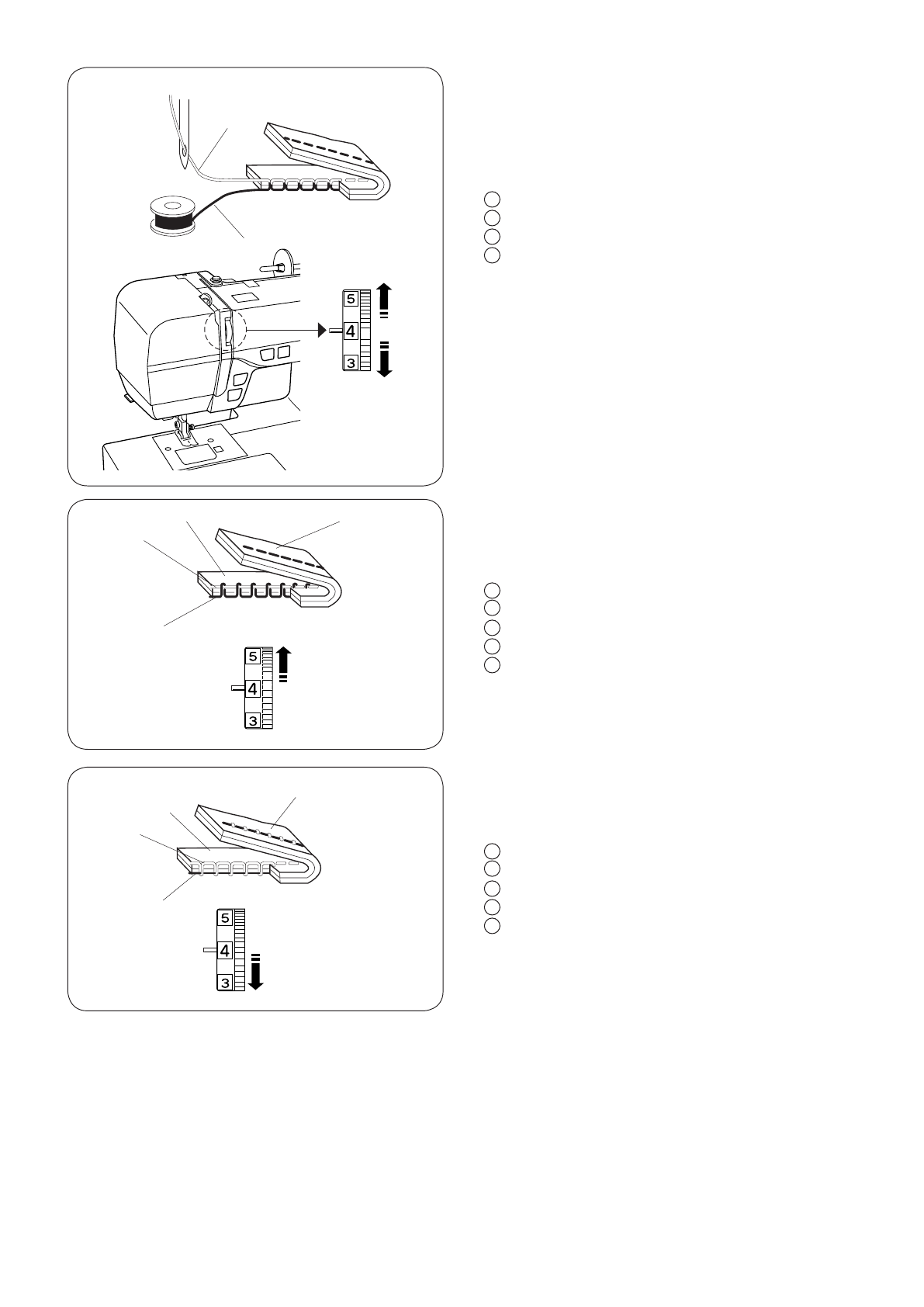 5
4
3

5
4
3

5
4
3