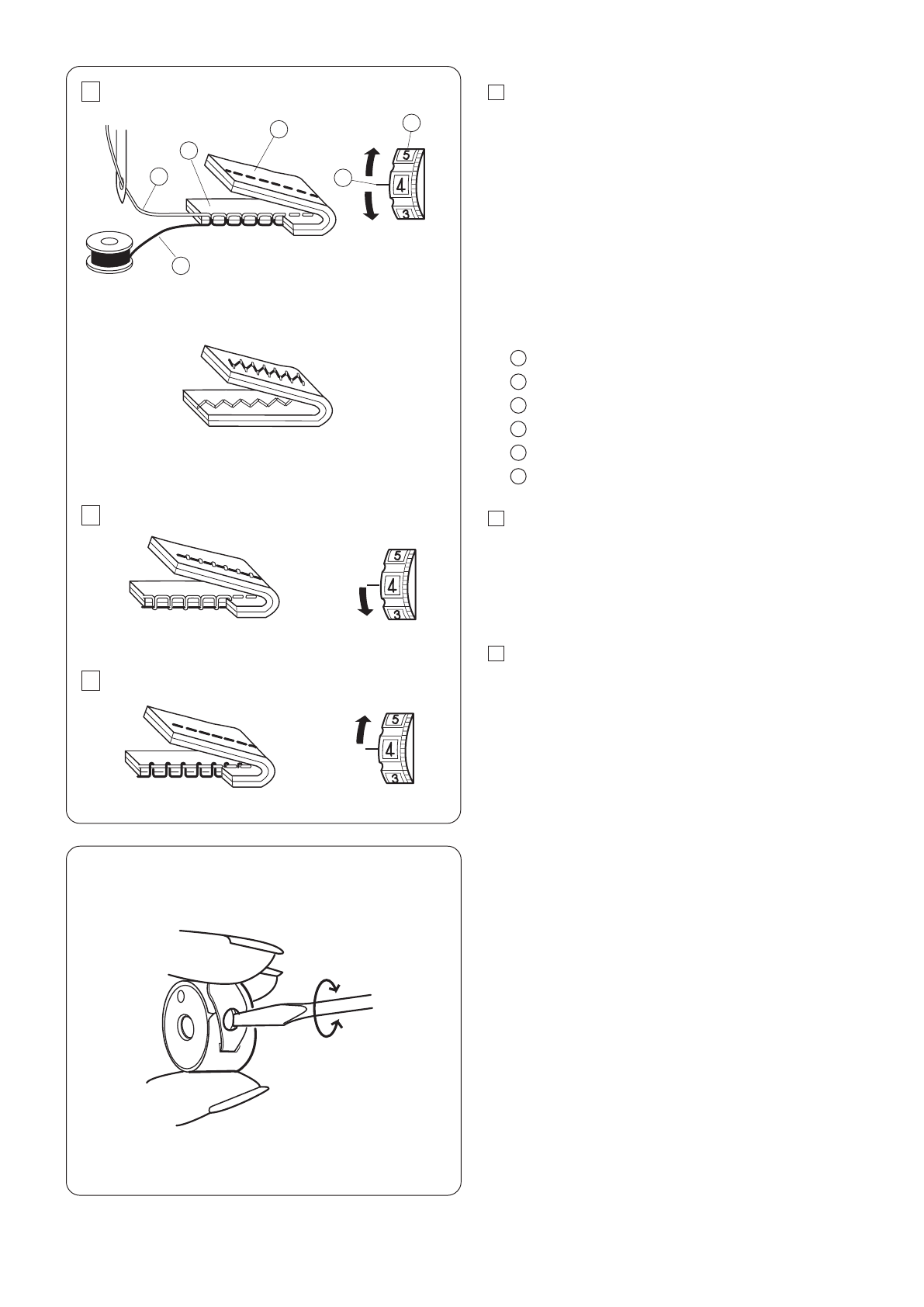 5
4
3
5
4
3
5
4
3