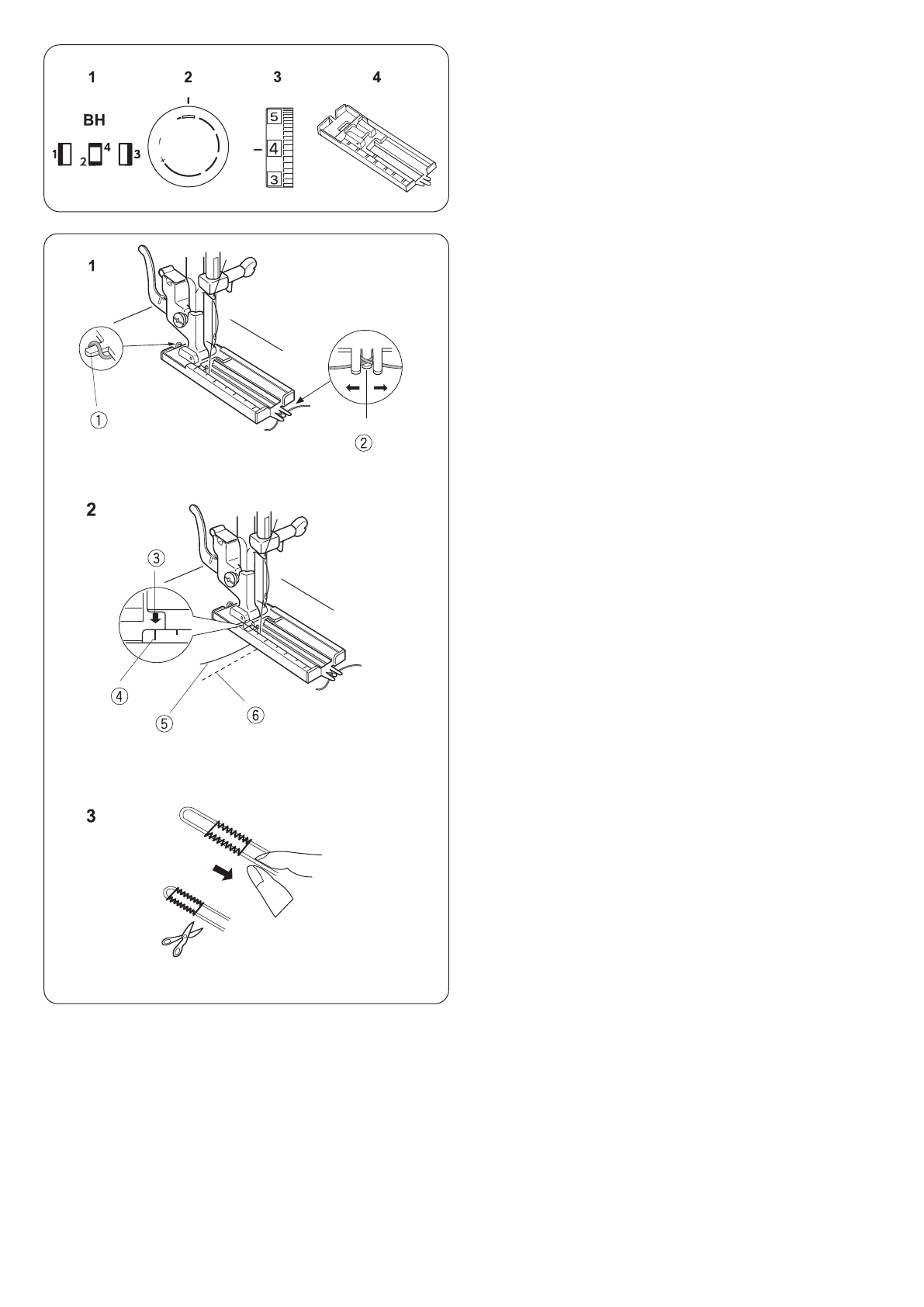 1 2 3 4

BH

1 2 4 3

5
4
3

1

①

②

2

③

④

⑤

⑥

3