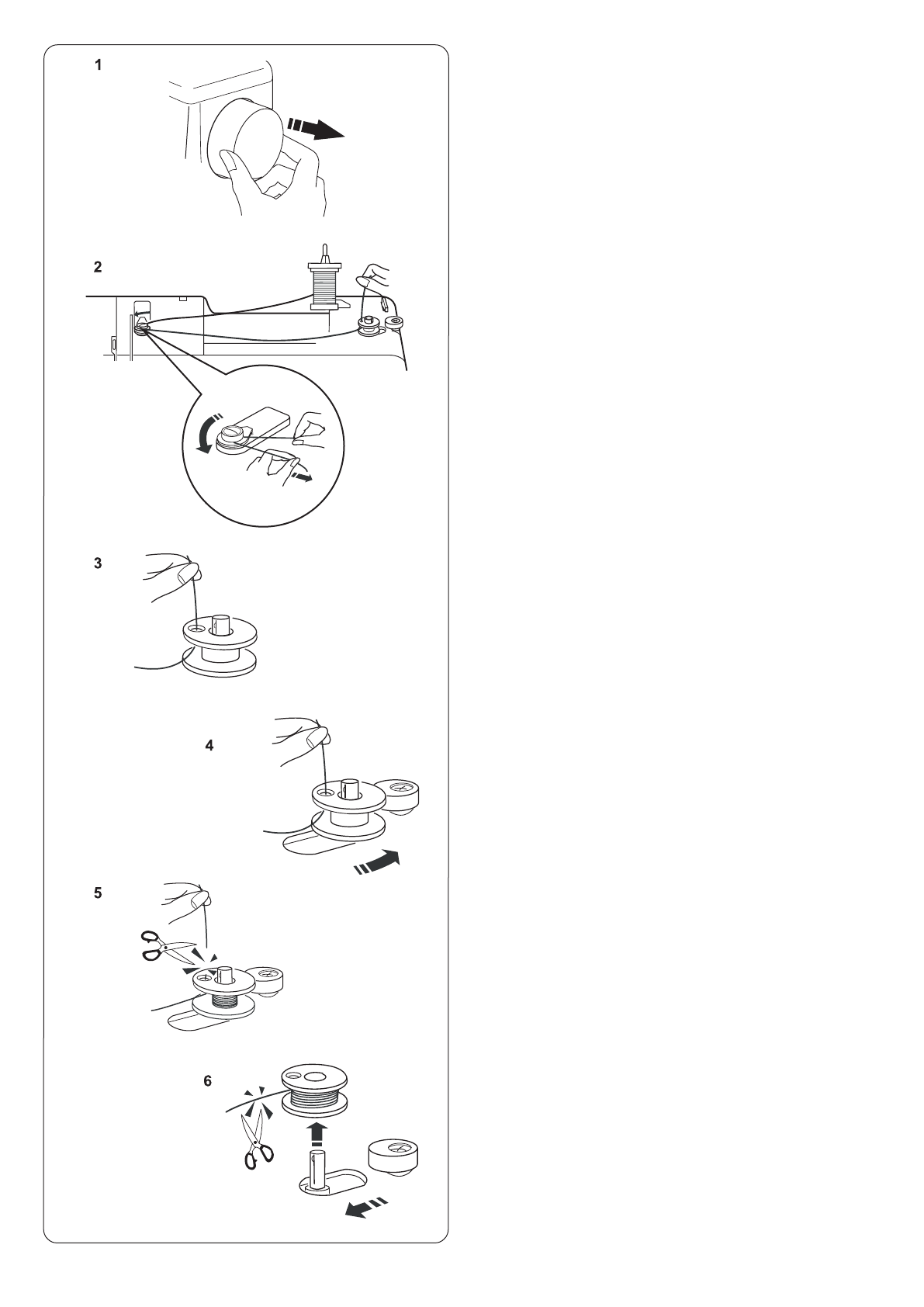 1

2

3

4

5

6