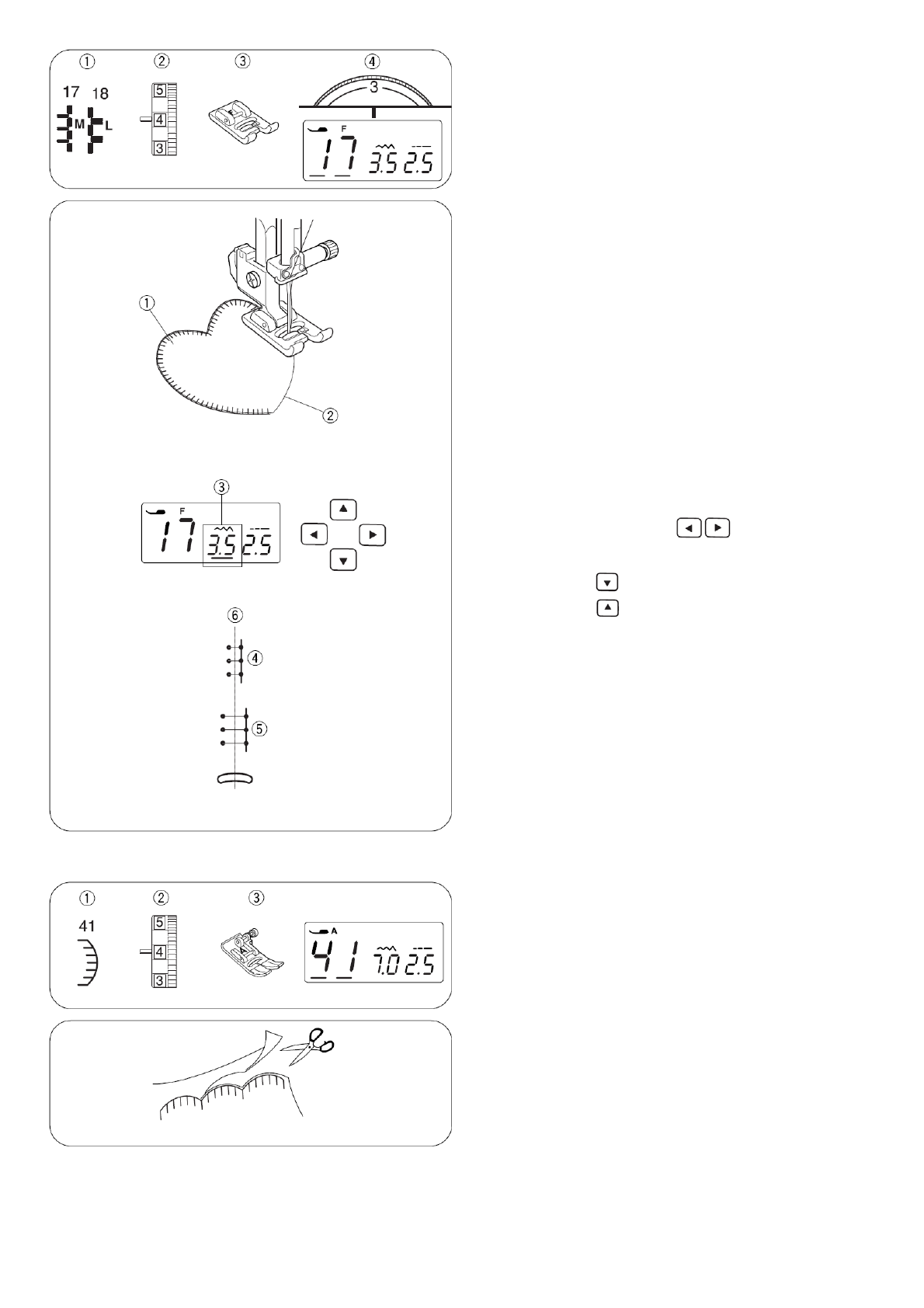 ① ② ③ ④

17 18

M L

5
4
3

3

F

17 3.5 2.5

①

②

③

F

17 3.5 2.5

⑥

④

⑤

① ② ③

41

5
4
3

A

A

41 7.0 2.5