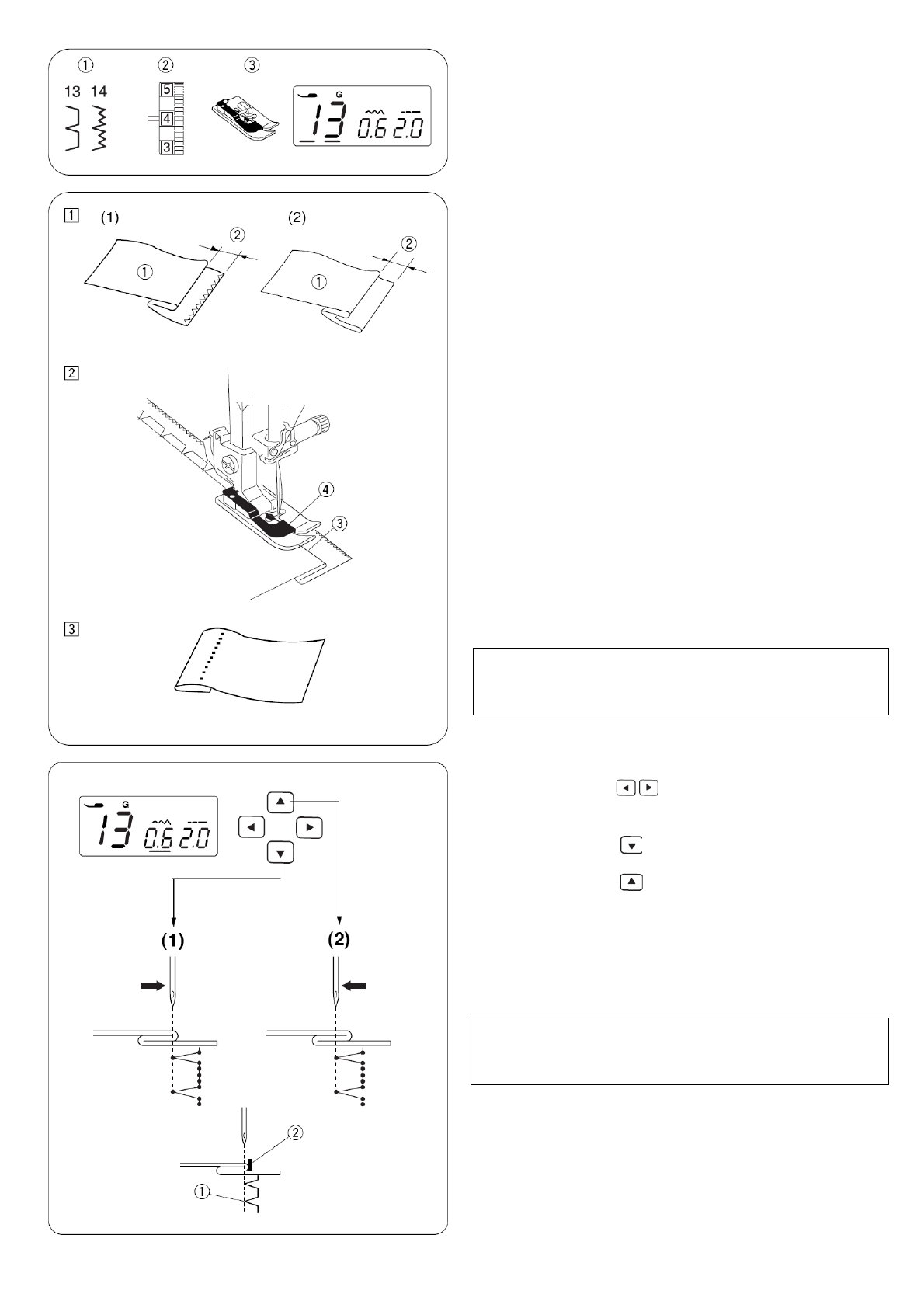 ①
②
③
13 14
5
4
3
G
13 0.6 2.0

1
(1)
(2)
②
①
②
①

2
④
③

3

G
13 0.6 2.0

(1)
(2)
②
①