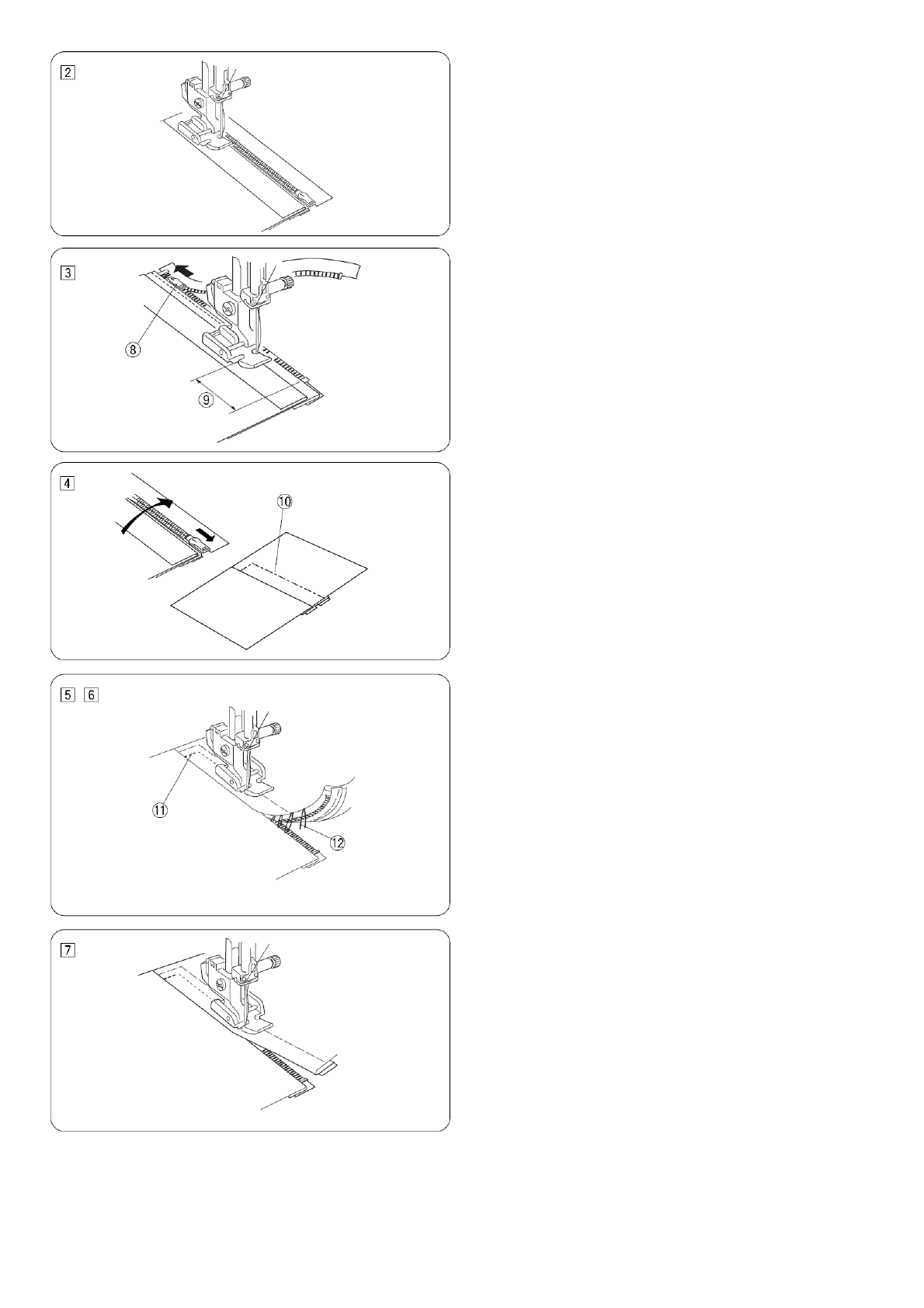 2

3

⑧

⑨

4

⑩

5 6

⑪

⑫

7