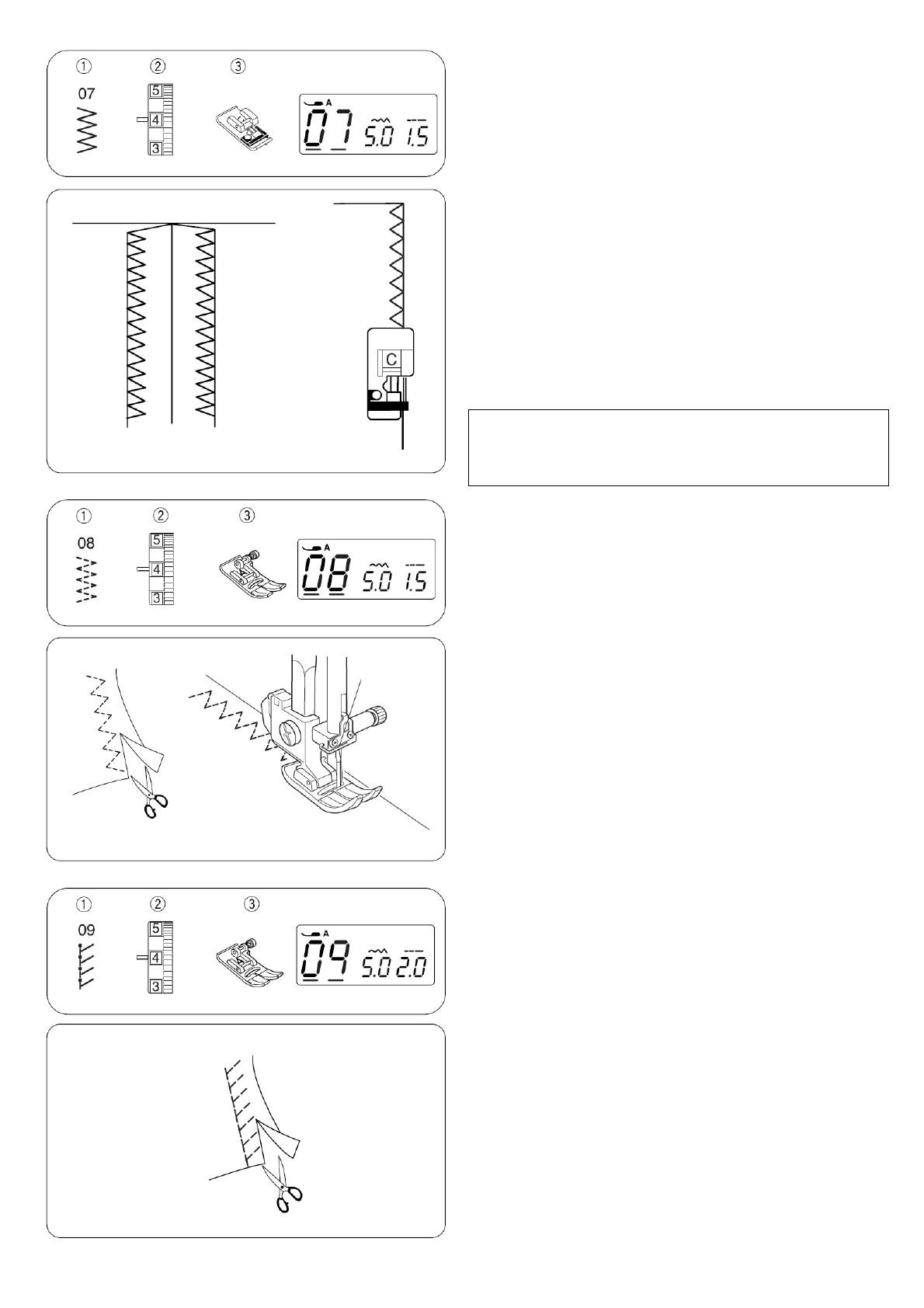 ① ② ③
07
5
4
3
A
07 5.0 1.5

C

① ② ③
08
5
4
3
A
08 5.0 1.5

① ② ③
09
5
4
3
A
09 5.0 2.0