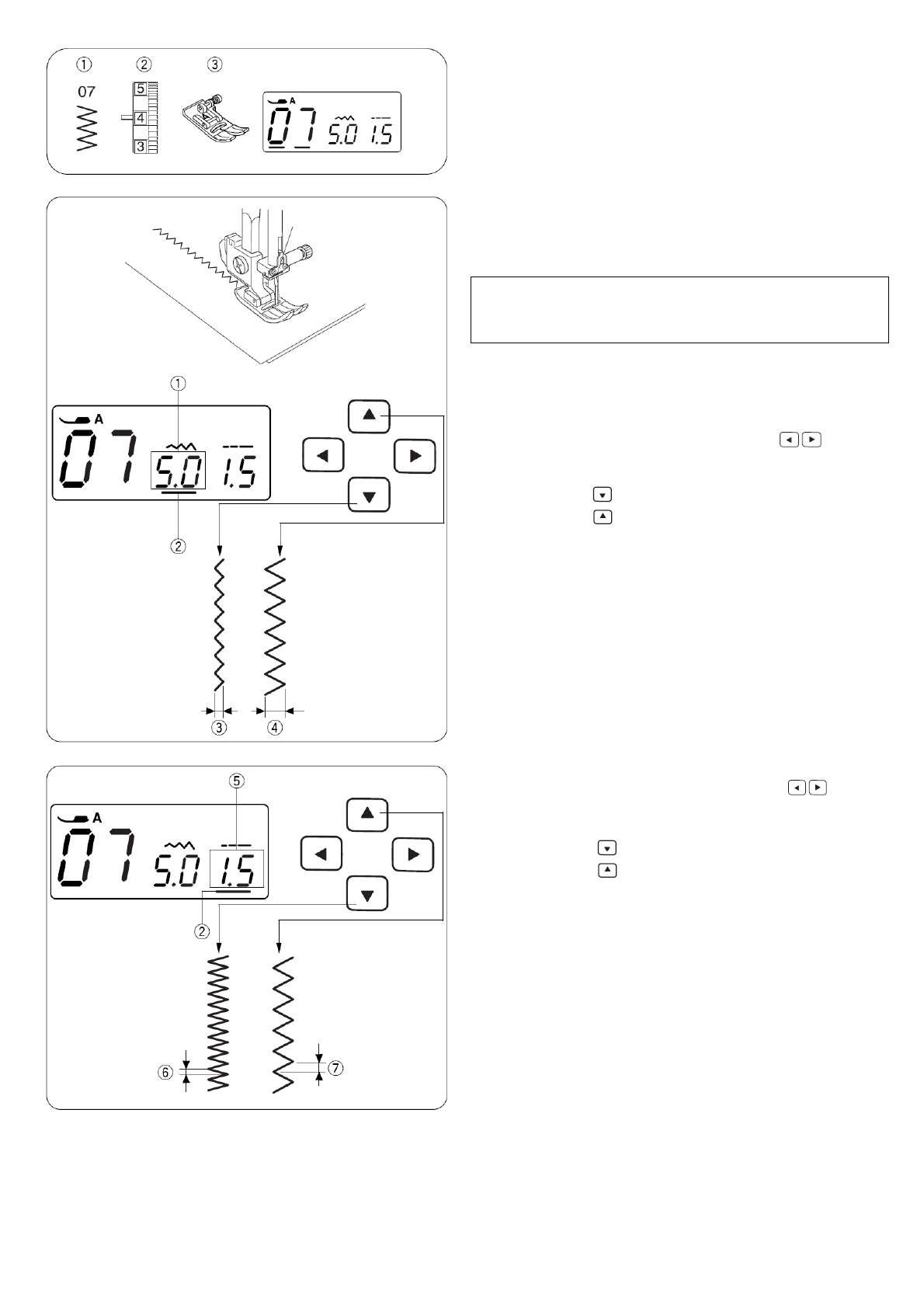 ① ② ③

07

5
4
3

A
07 5.0 1.5

①

A
07 5.0 1.5

②

③ ④

⑤

A
07 5.0 1.5

②

⑥ ⑦