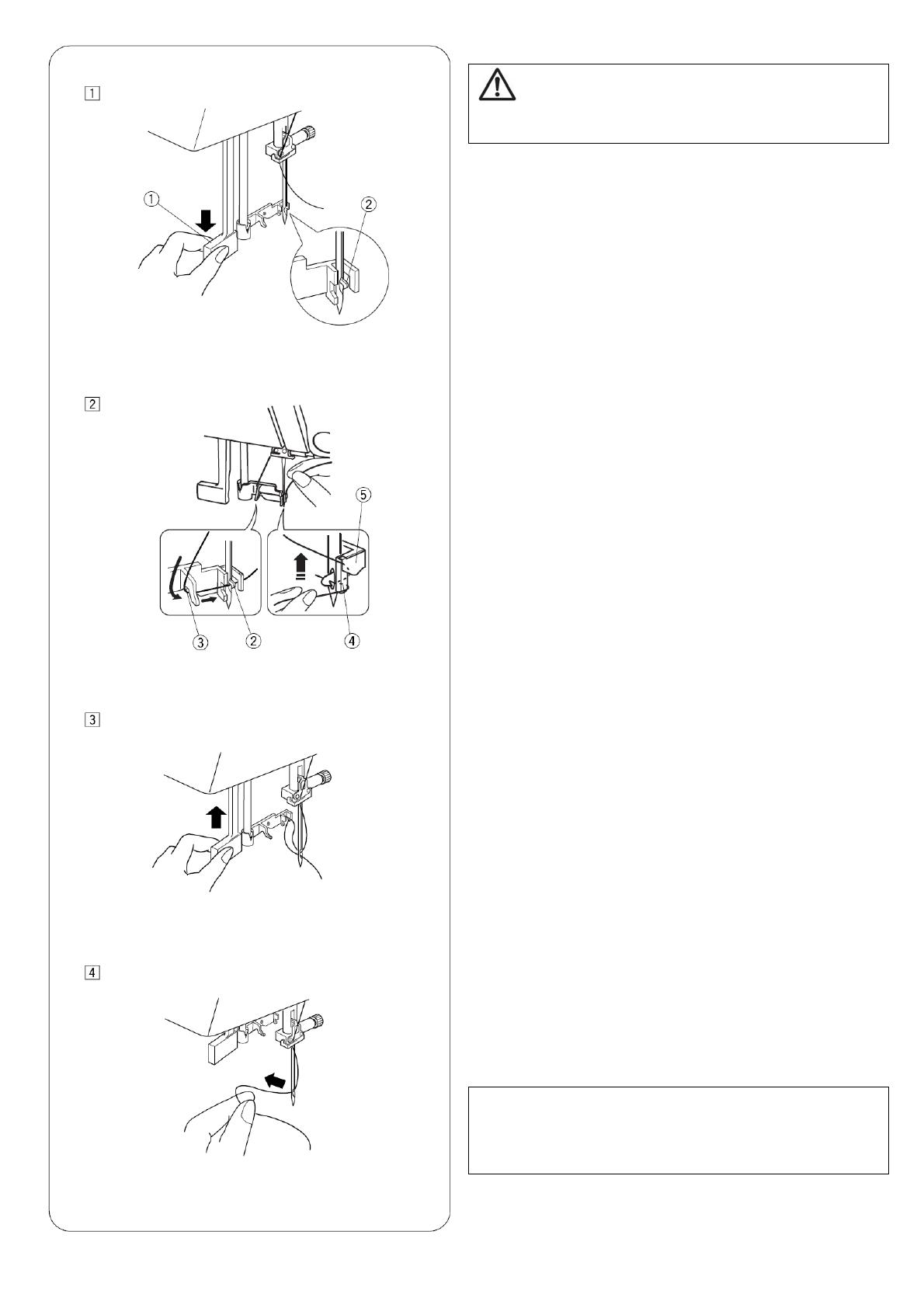 1

①

②

2

⑤

③ ② ④

3

4