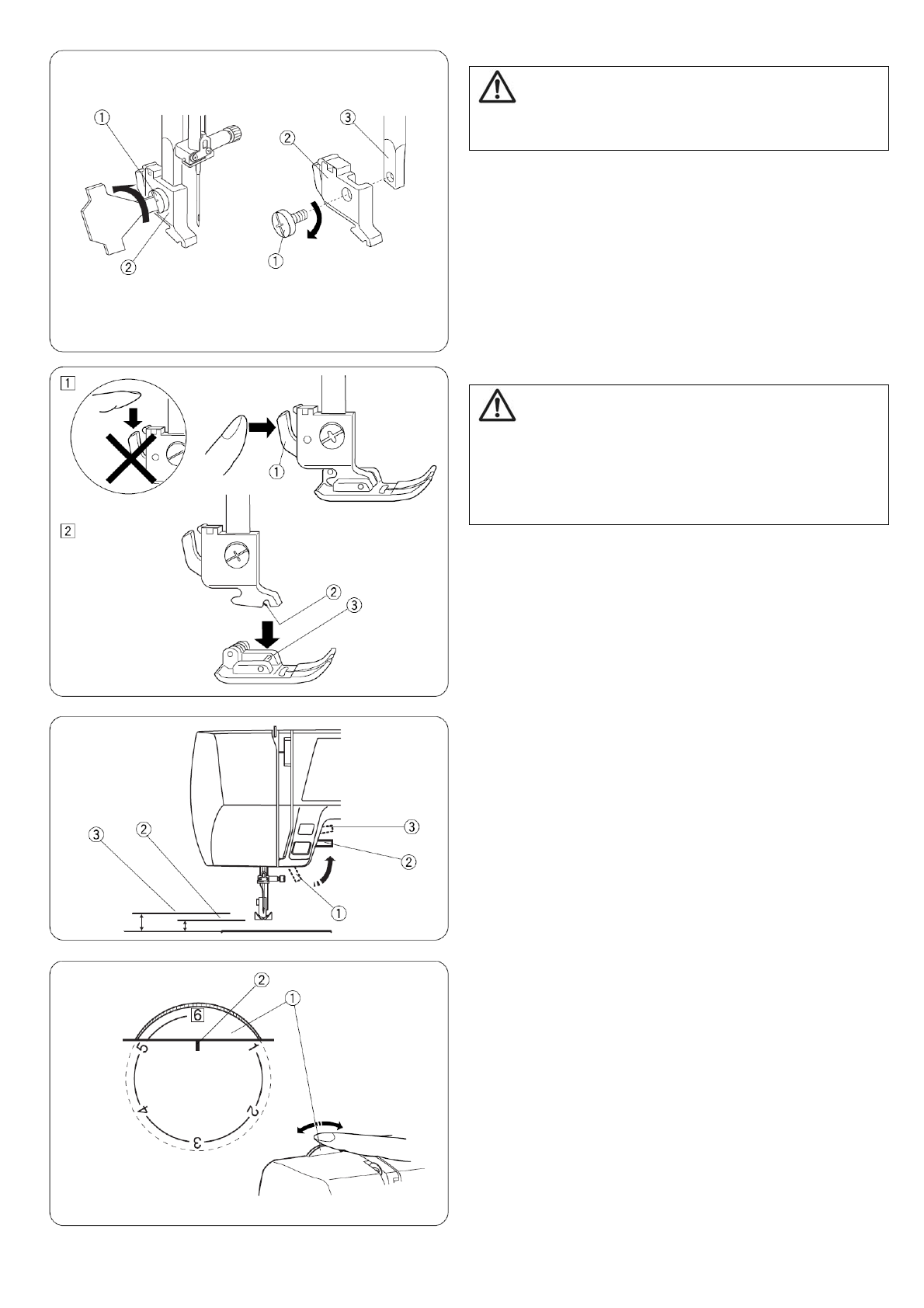 ①
②
③
②
①

1
①
2
②
③

③
②
③
②
①

②
①
6
5
1
4
2
3