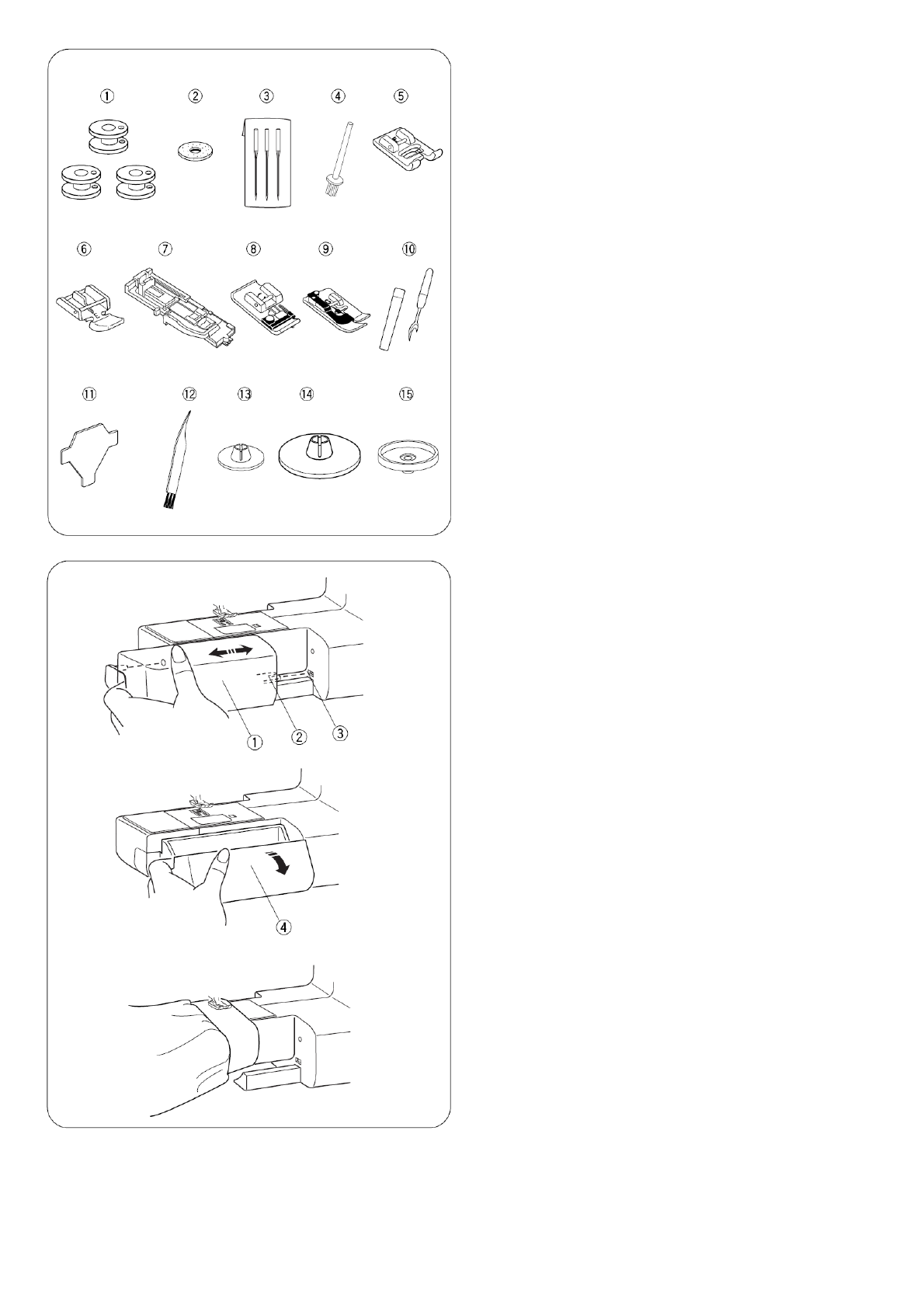 ①
②
③
④
⑤
⑥
⑦
⑧
⑨
⑩
⑪
⑫
⑬
⑭
⑮

①
②
③

④