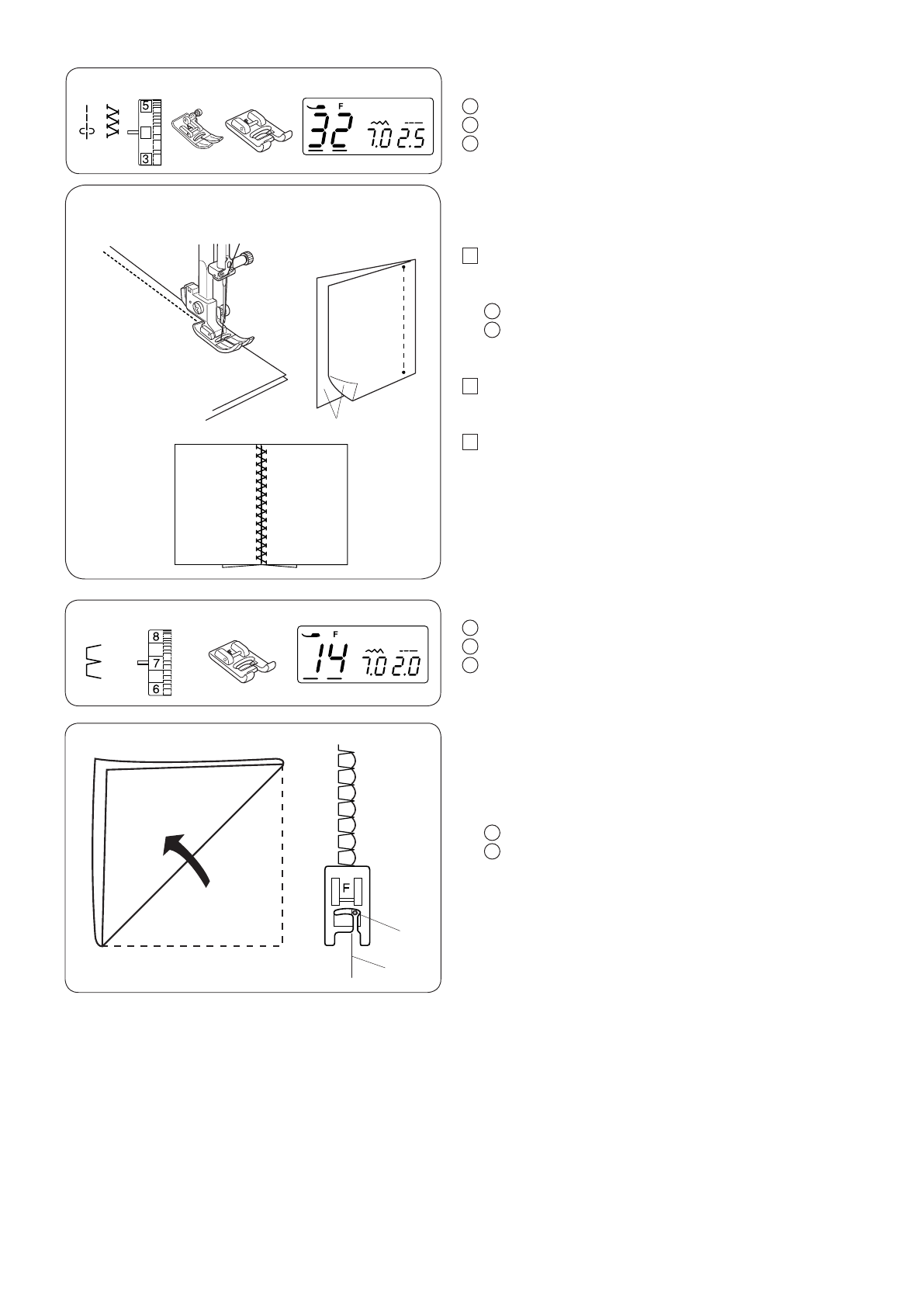 5
3
F
32
7.0 2.5

8
7
6
F
14
7.0 2.0

F