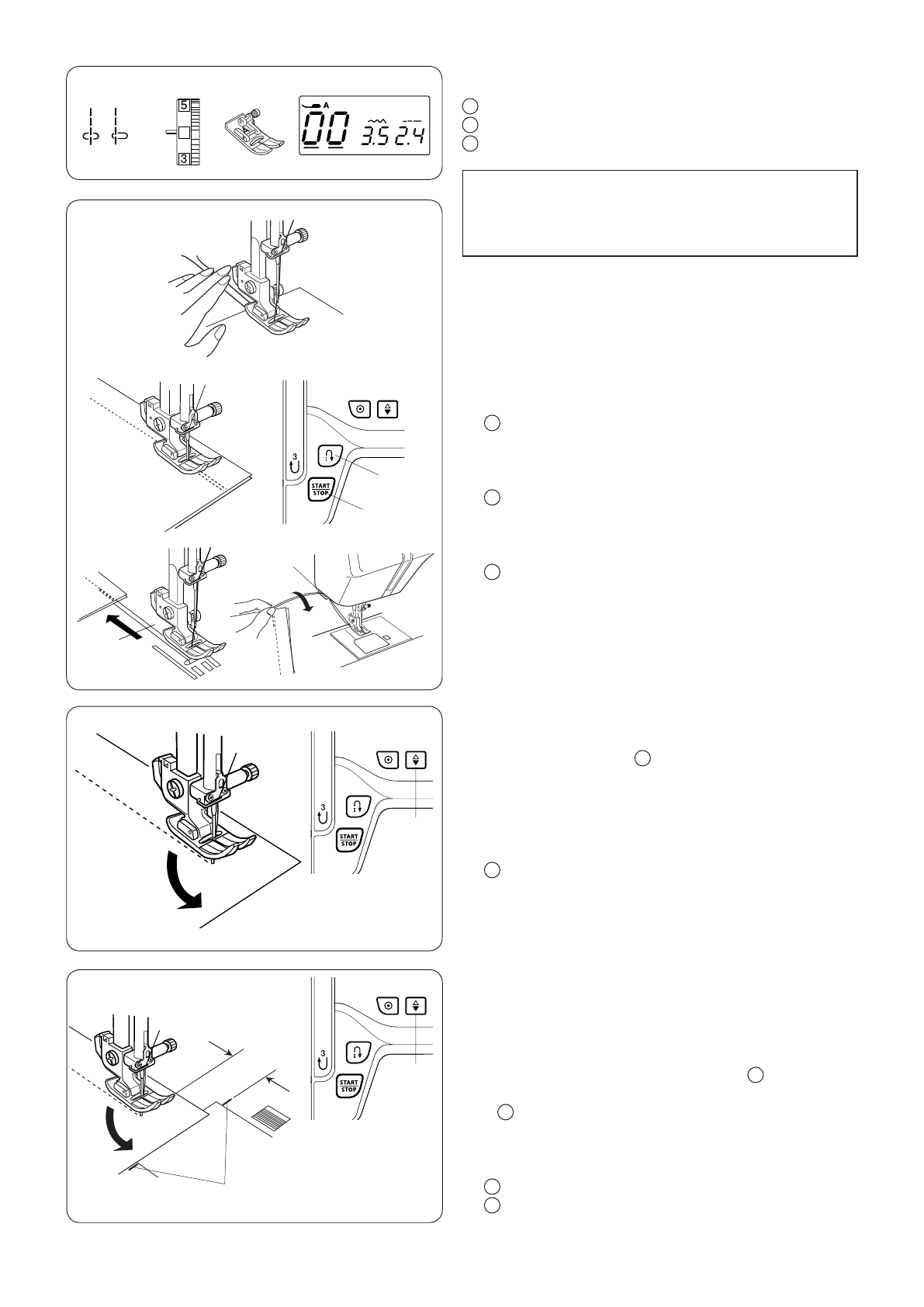 5

3

A

00 3.5 2.4

3

START
STOP

3

START
STOP

3

START
STOP