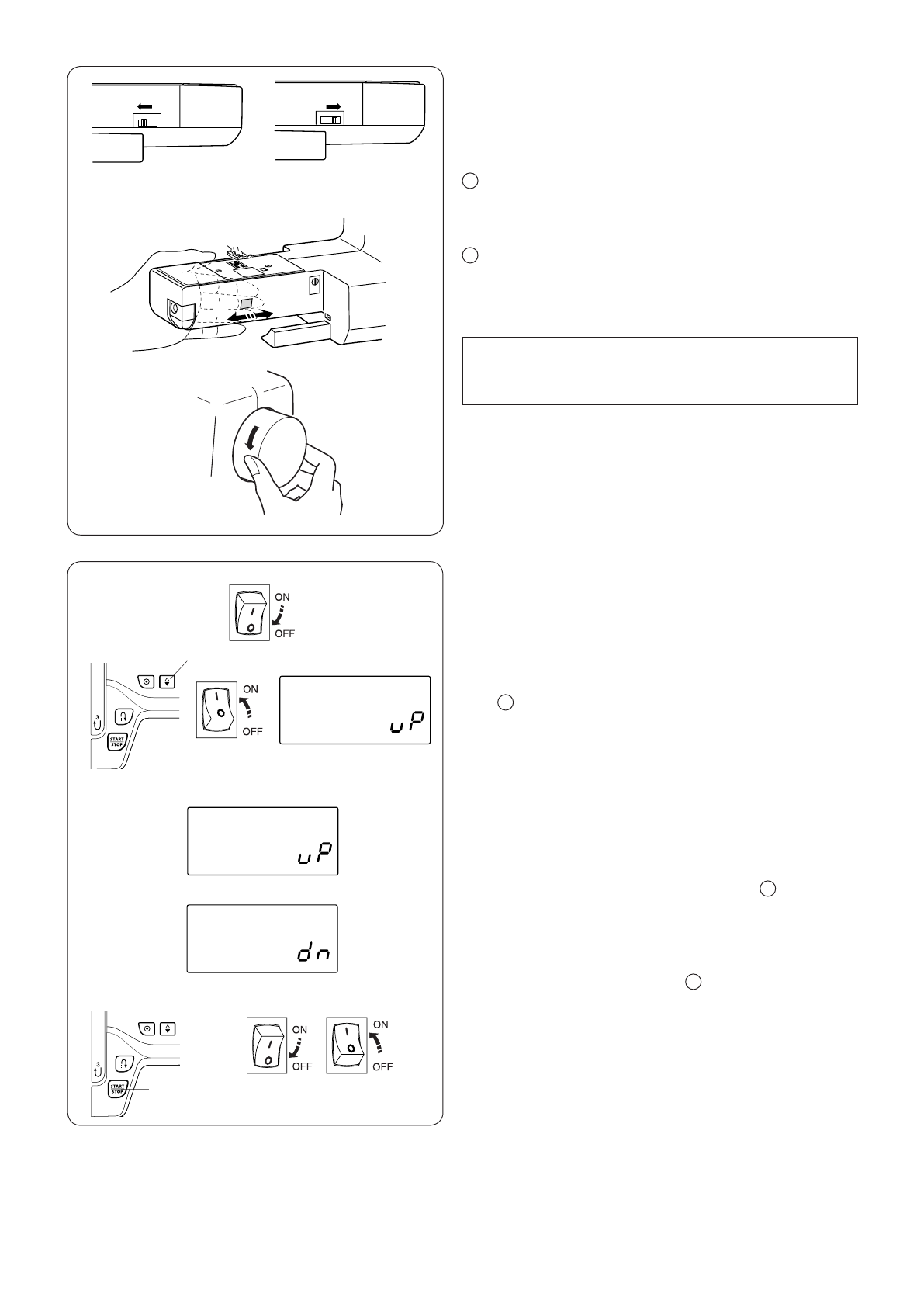 ON
OFF

3

START
STOP

ON
OFF

uP

uP

dn

3

START
STOP

ON
OFF

ON
OFF