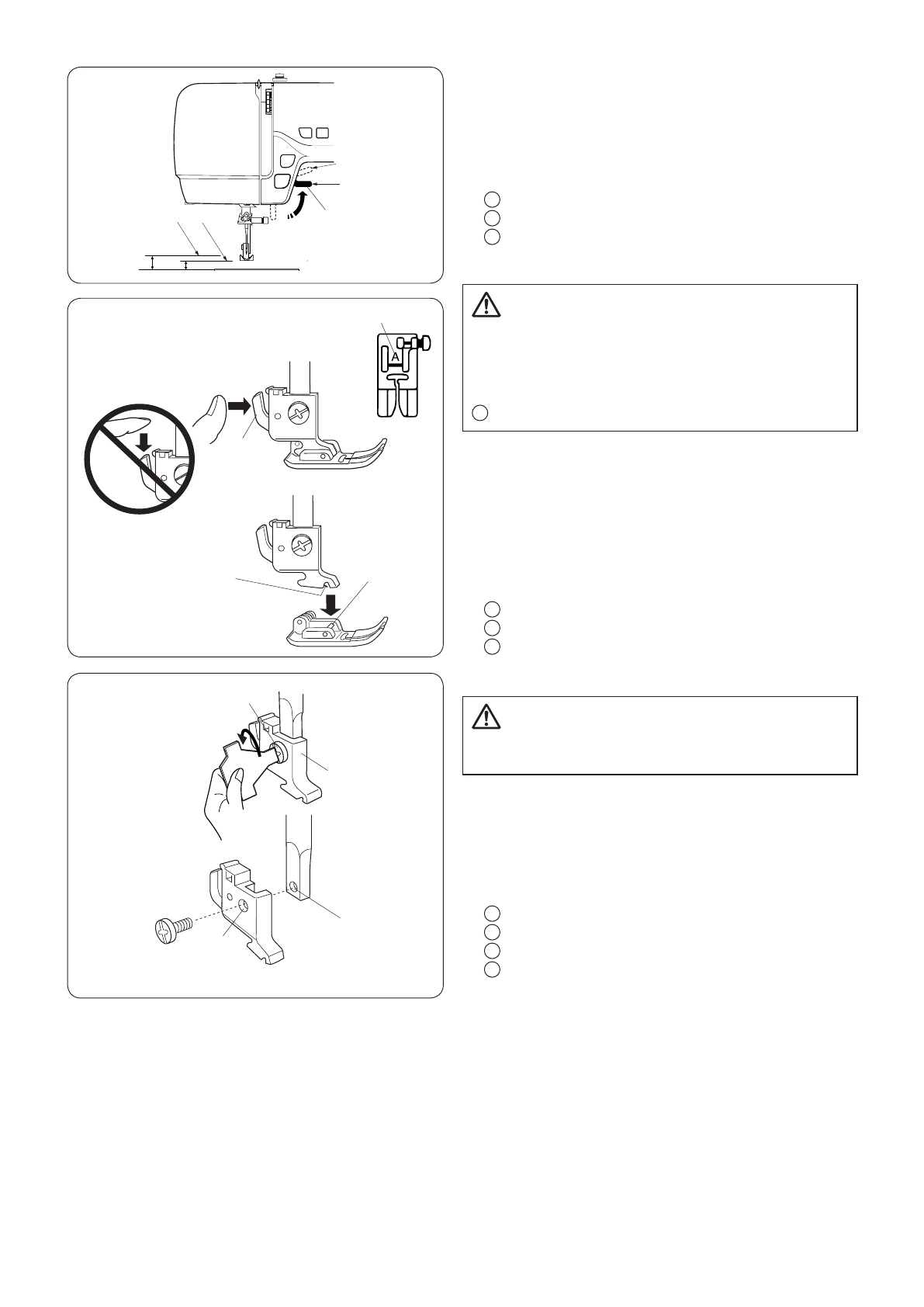 A