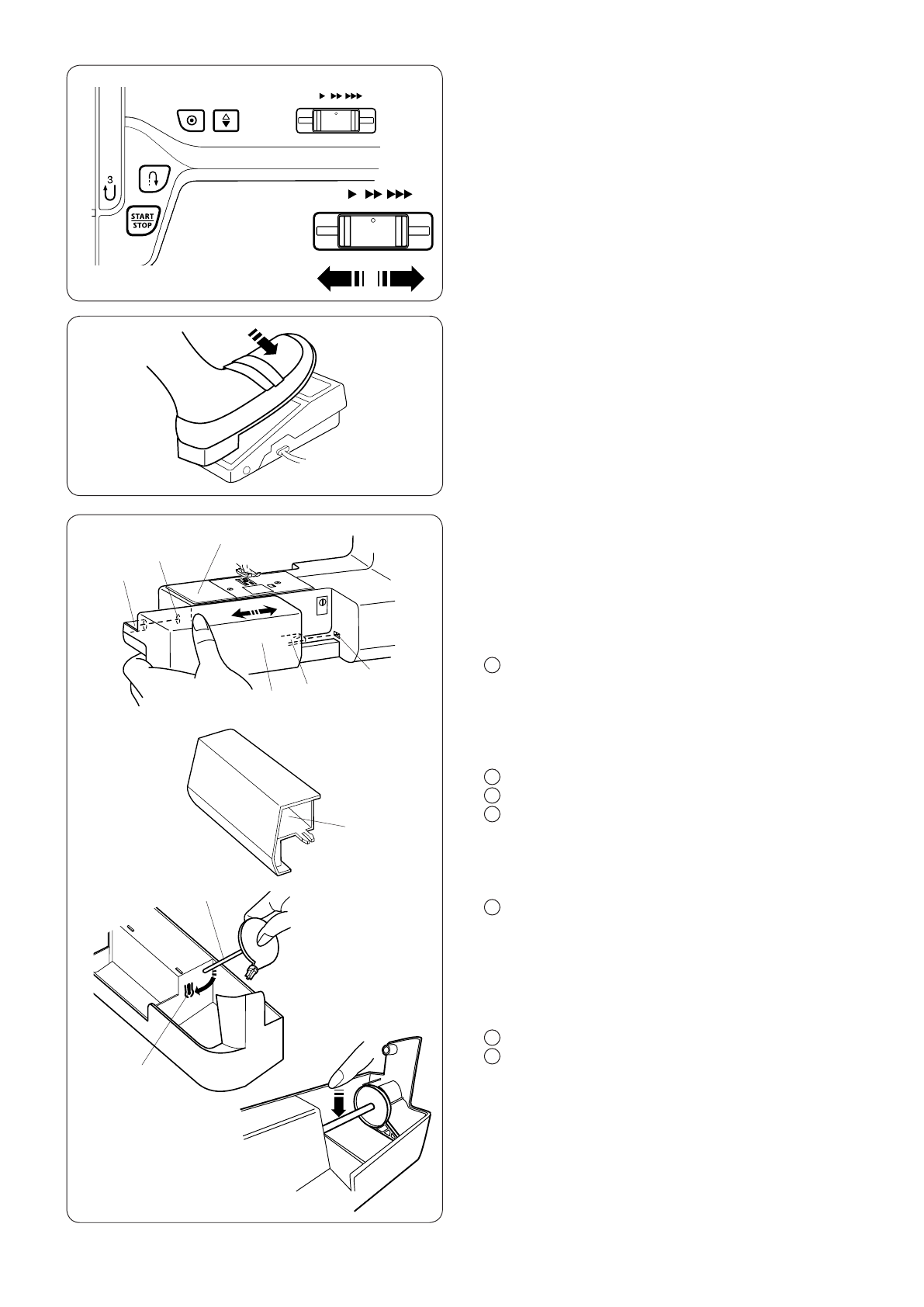 3

START
STOP