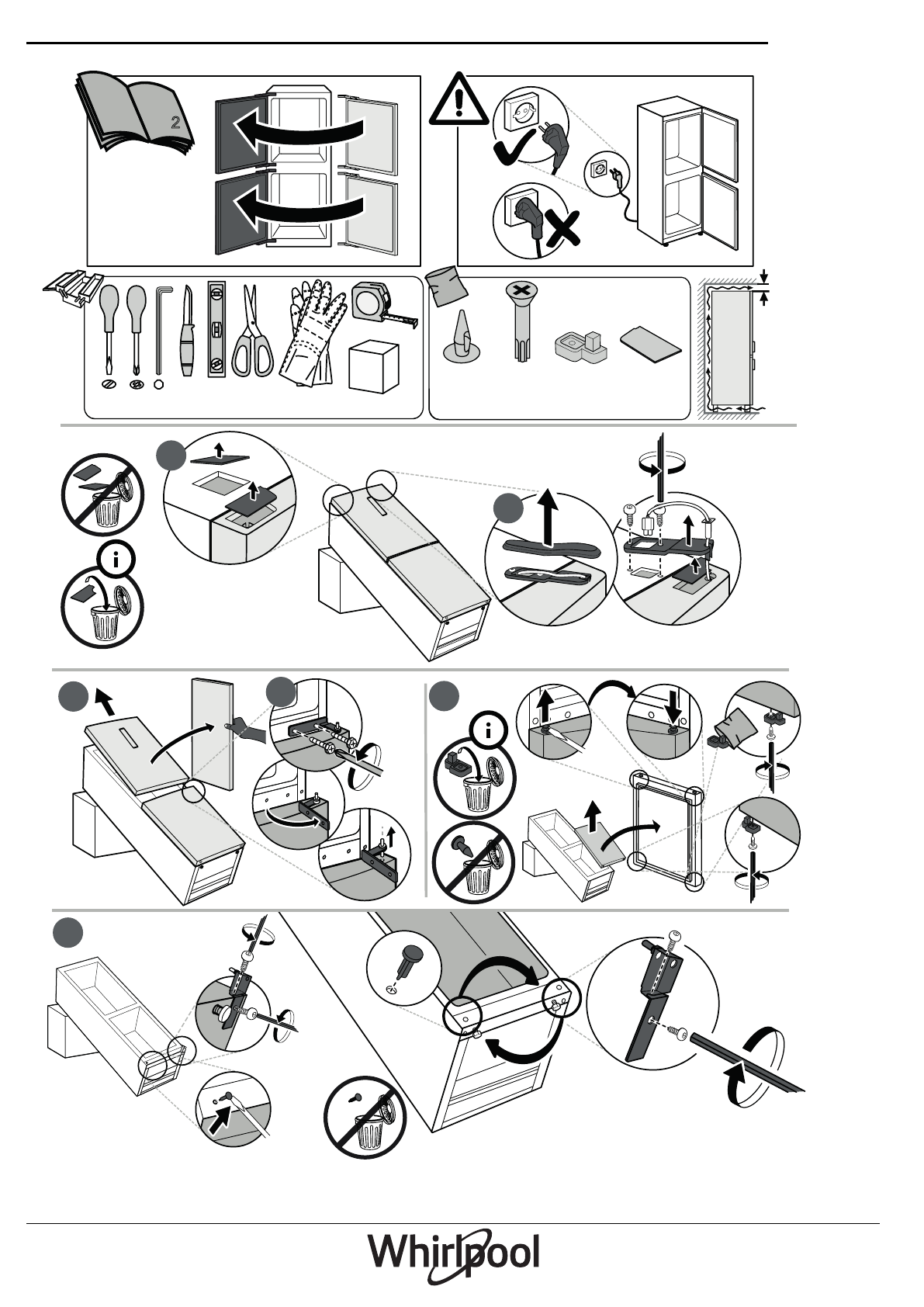 2

Whirlpool