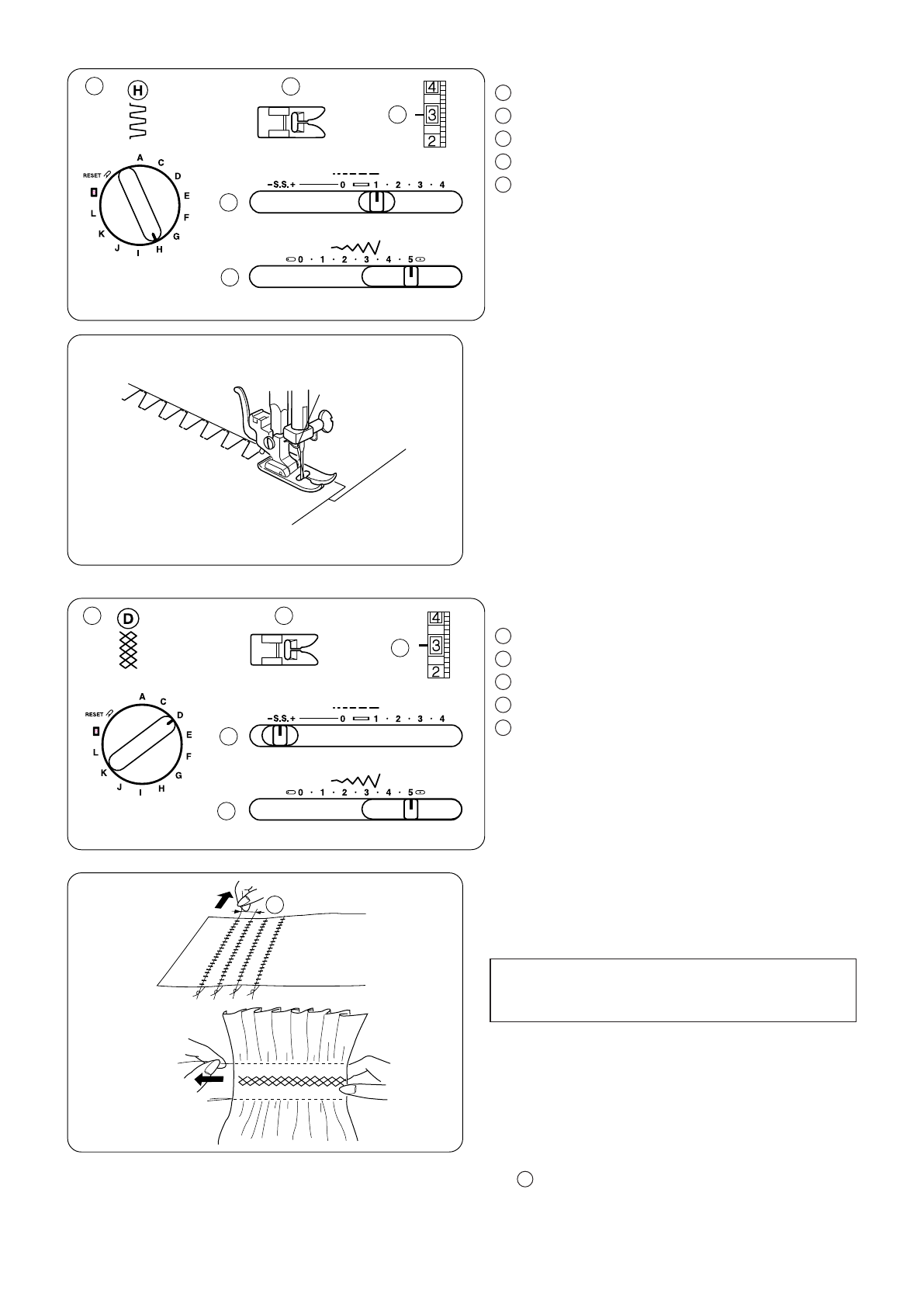 H

4
3
2

RESET
A C D E F G H I J K L

–S.S.+ 0 1 · 2 · 3 · 4

0 · 1 · 2 · 3 · 4 · 5

D

4
3
2

RESET
A C D E F G H I J K L

–S.S.+ 0 1 · 2 · 3 · 4

0 · 1 · 2 · 3 · 4 · 5