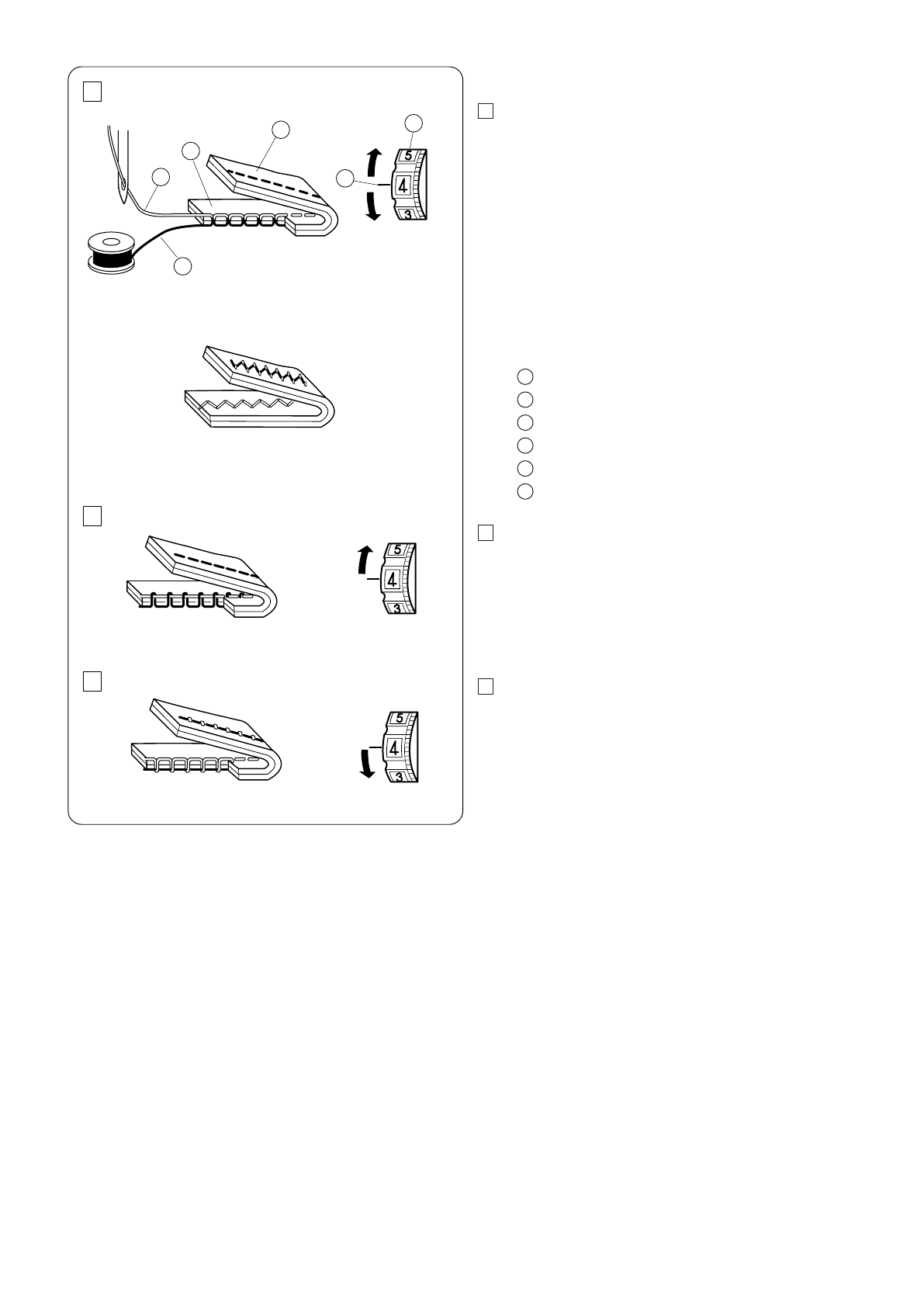 5
4
3

5
4
3

5
4
3