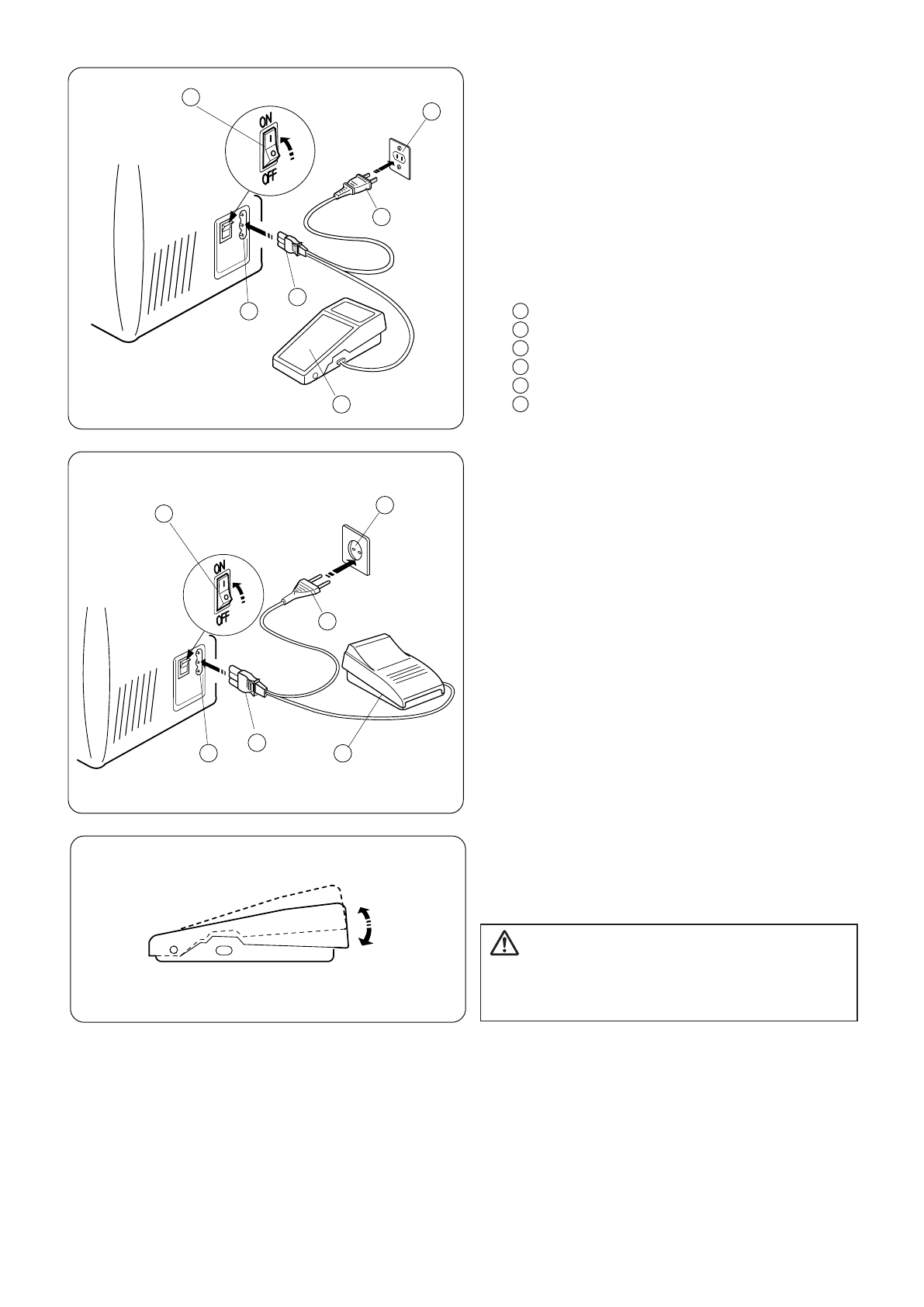 ON
OFF

ON
OFF