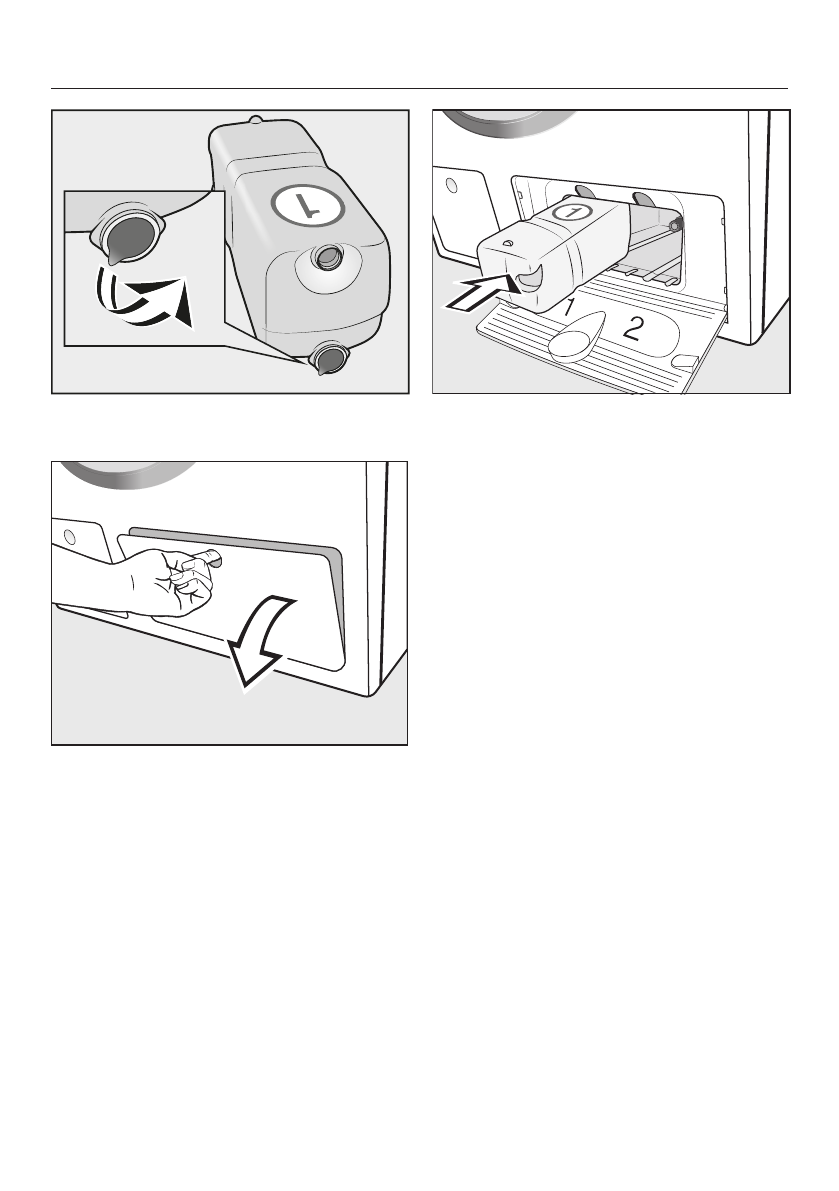 1

1

1

2