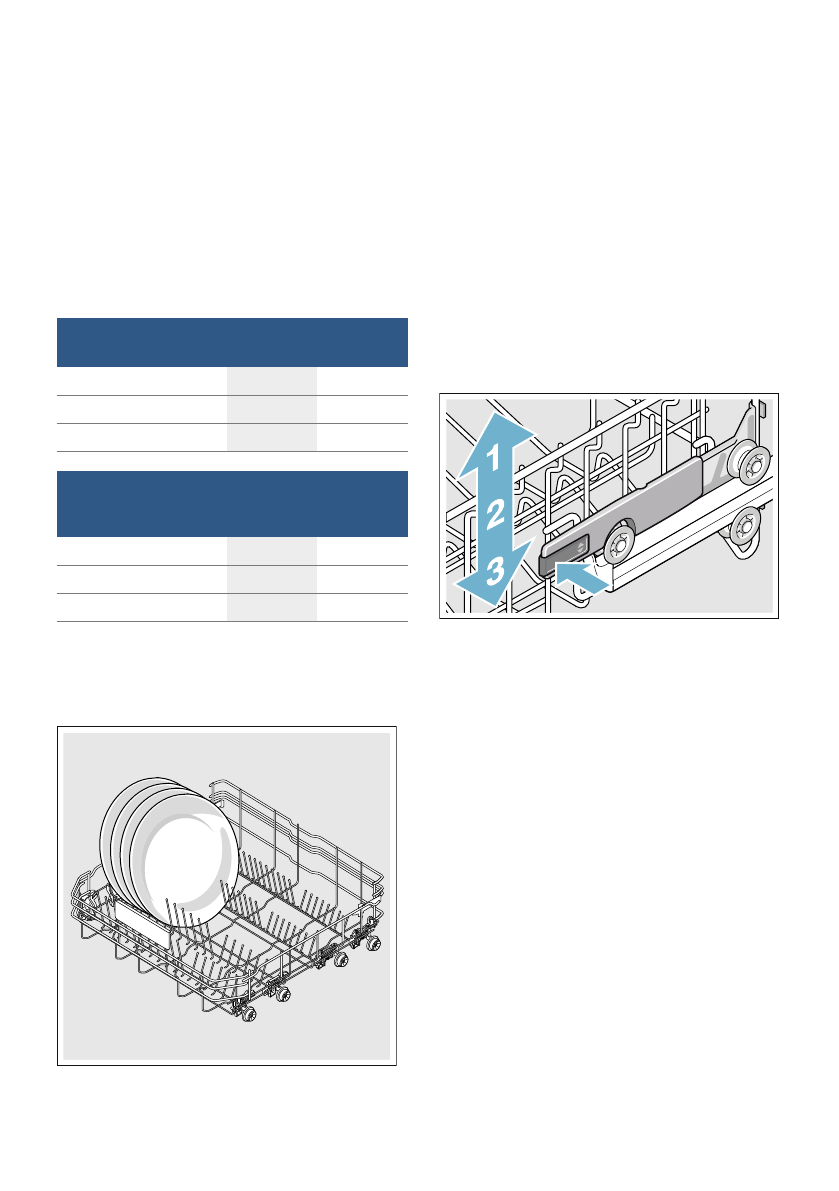 1
2
3