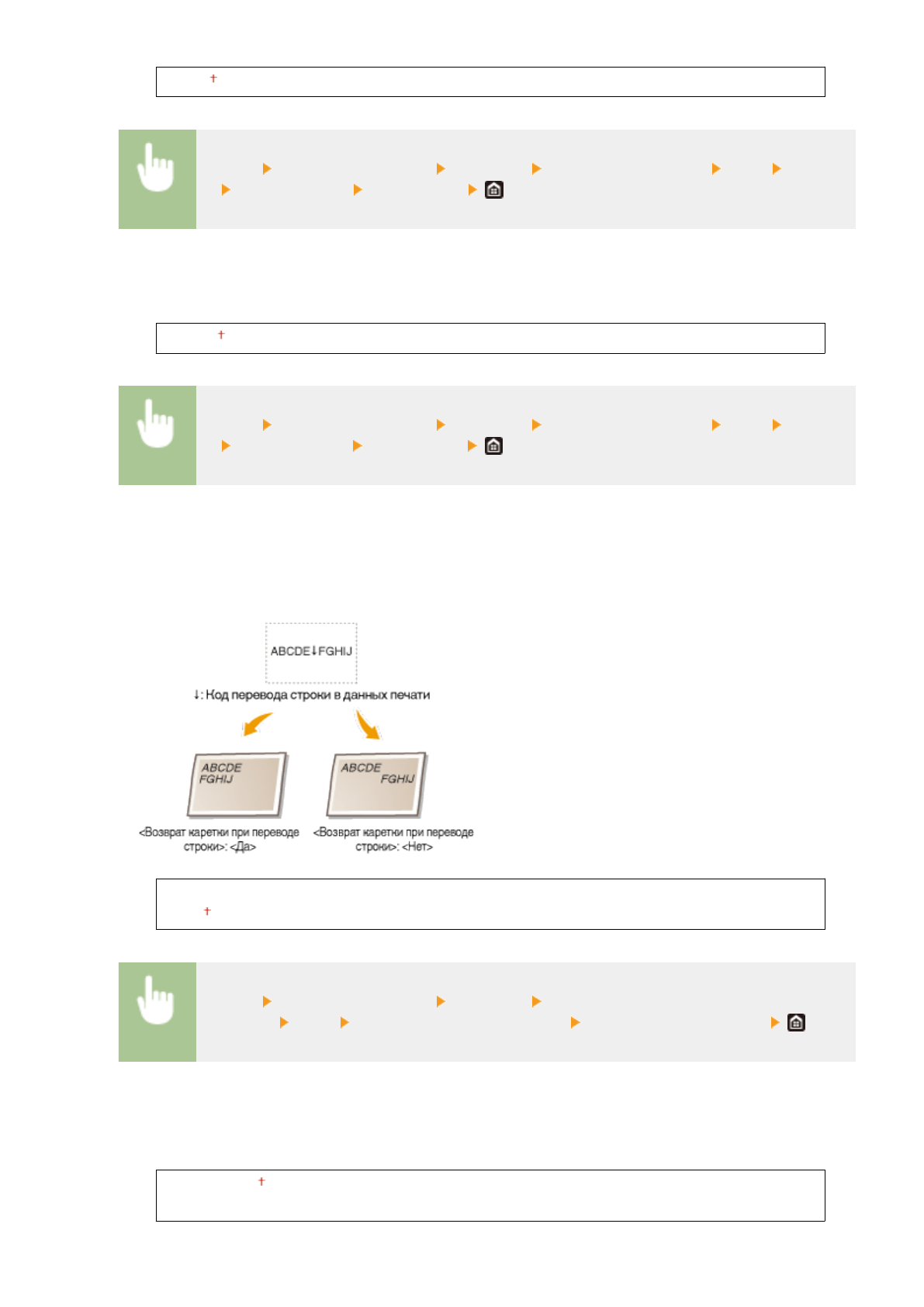 ABCDE↓FGHIJ

↓: Код перевода строки в данных печати

ABCDE
FGHIJ

ABCDE
FGHIJ

<Возврат каретки при переводе строки>: <Да>

<Возврат каретки при переводе строки>: <Нет>